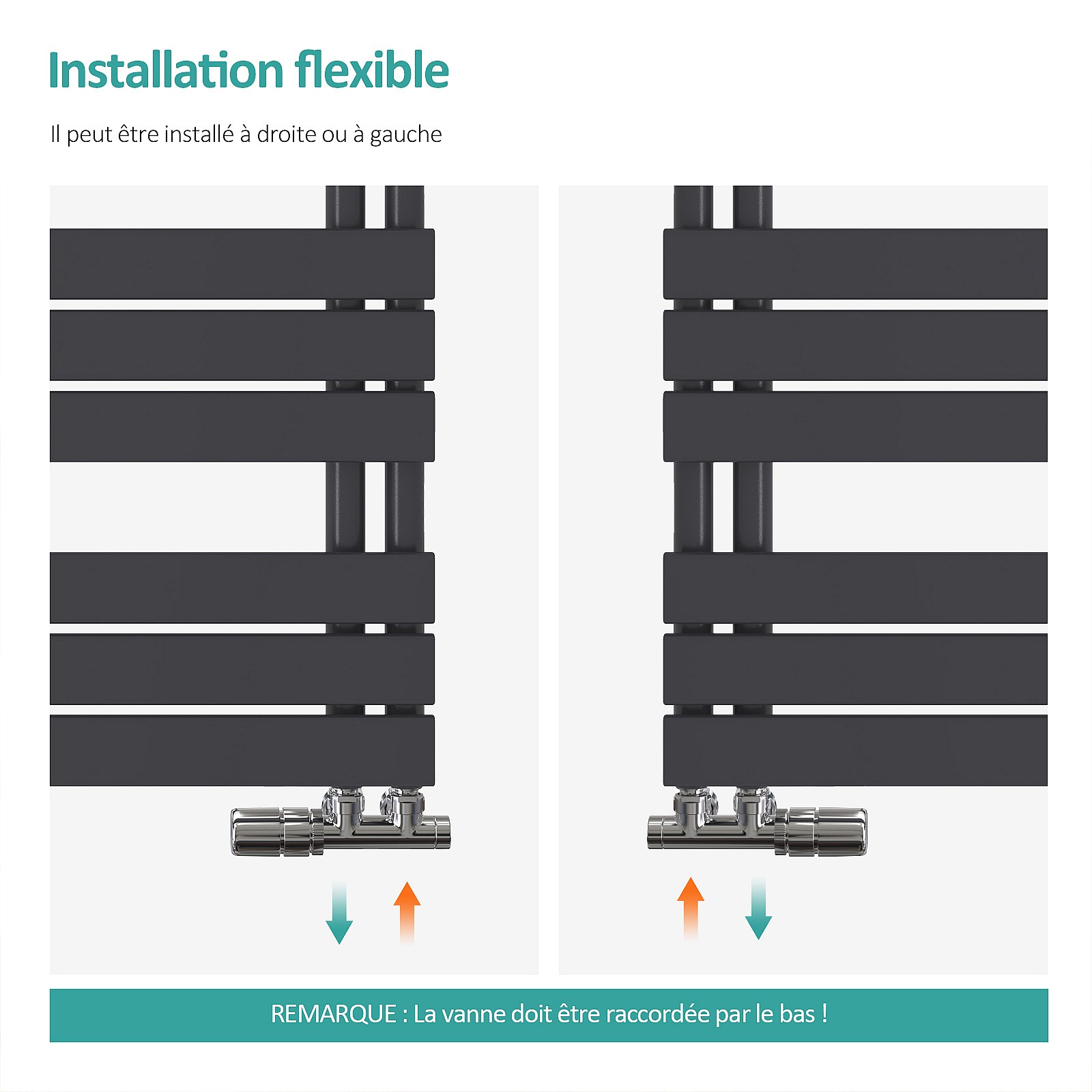 Installation flexible

Il peut être installé à droite ou à gauche

REMARQUE : La vanne doit être raccordée par le bas !