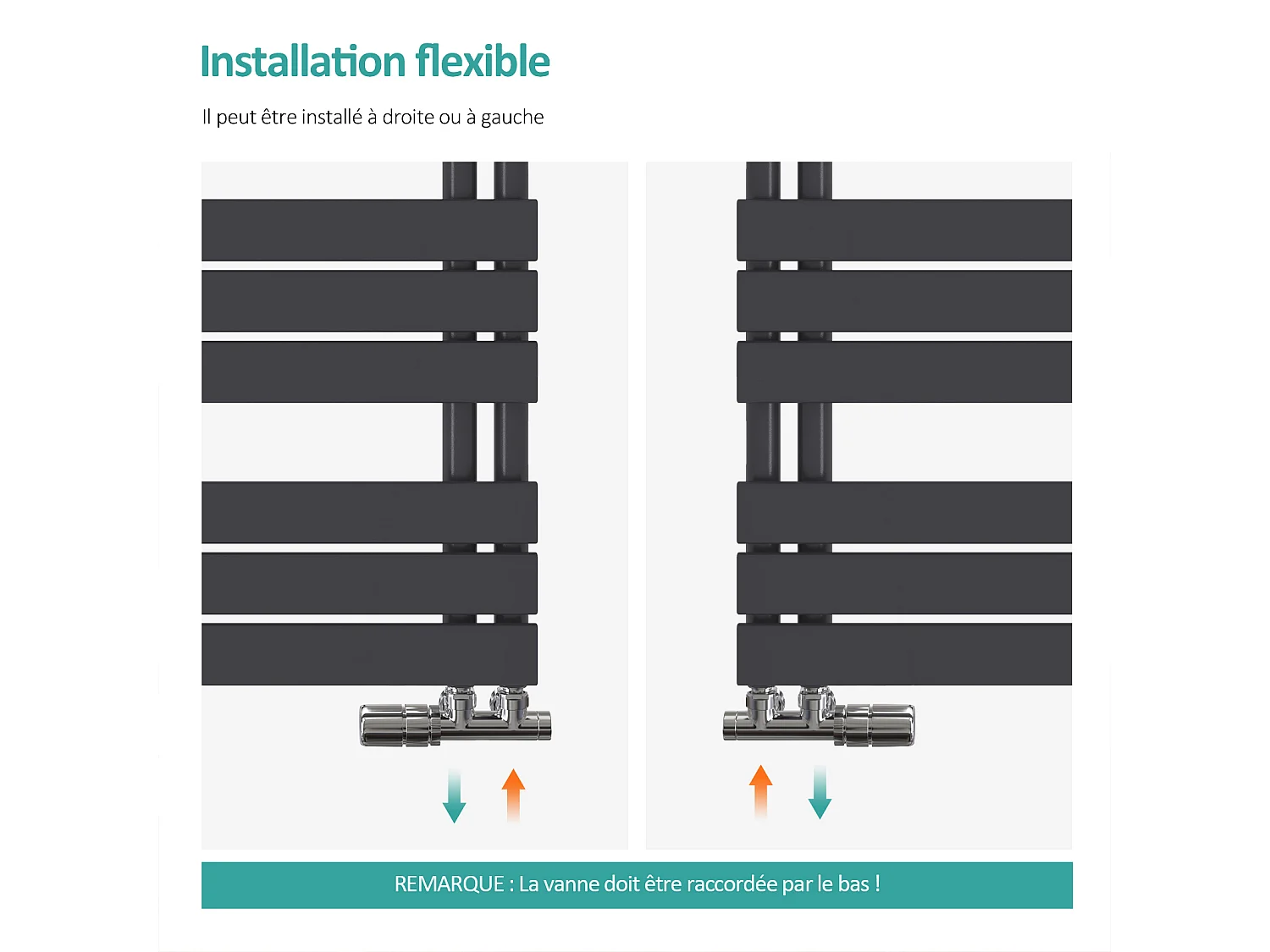 Installation flexible

Il peut être installé à droite ou à gauche

REMARQUE : La vanne doit être raccordée par le bas !