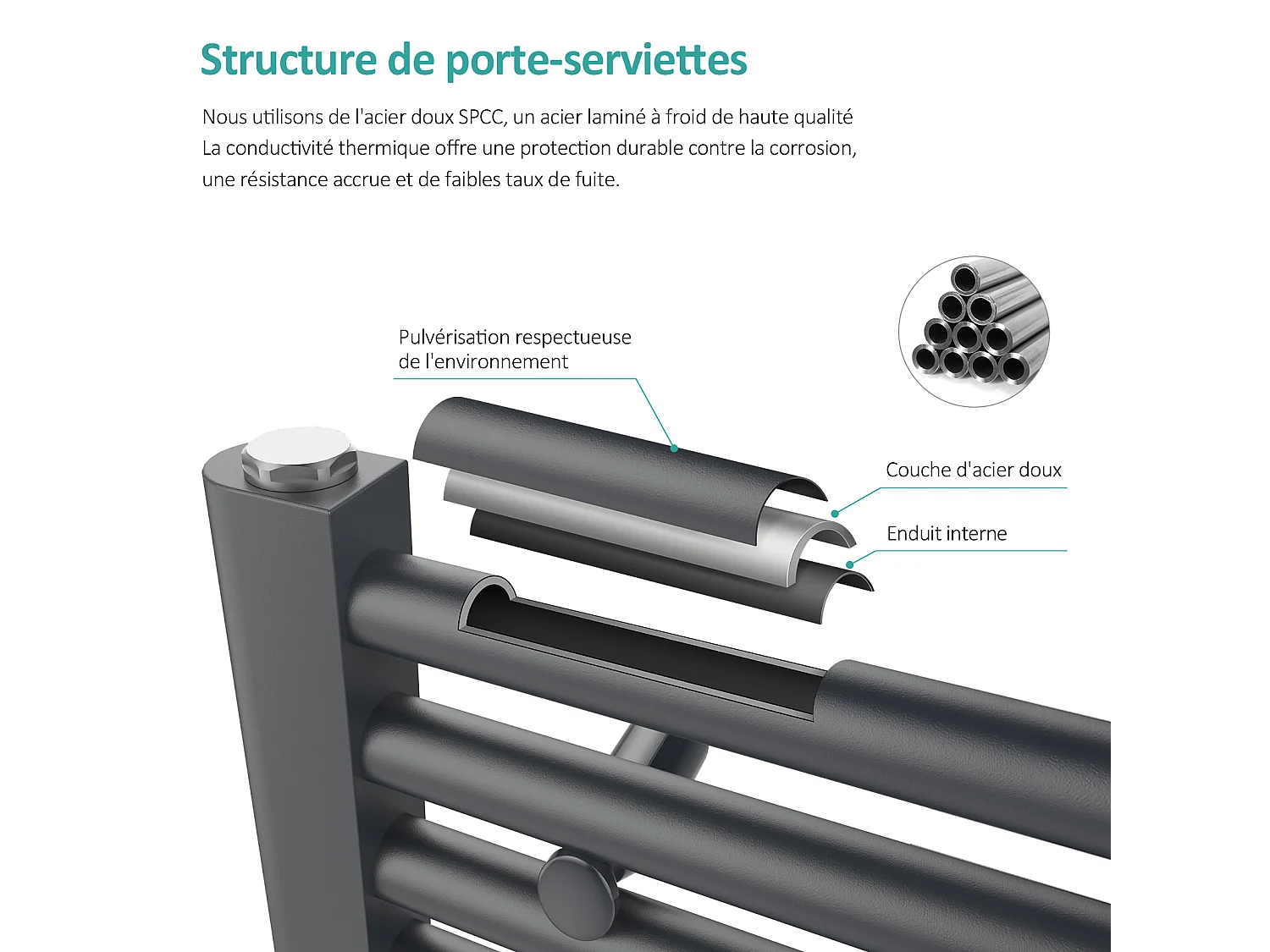 Structure de porte-serviettes

Nous utilisons de l'acier doux SPCC, un acier laminé à froid de haute qualité
La conductivité thermique offre une protection durable contre la corrosion, une résistance accrue et de faibles taux de fuite.

Pulvérisation respectueuse de l'environnement

Couche d'acier doux

Enduit interne