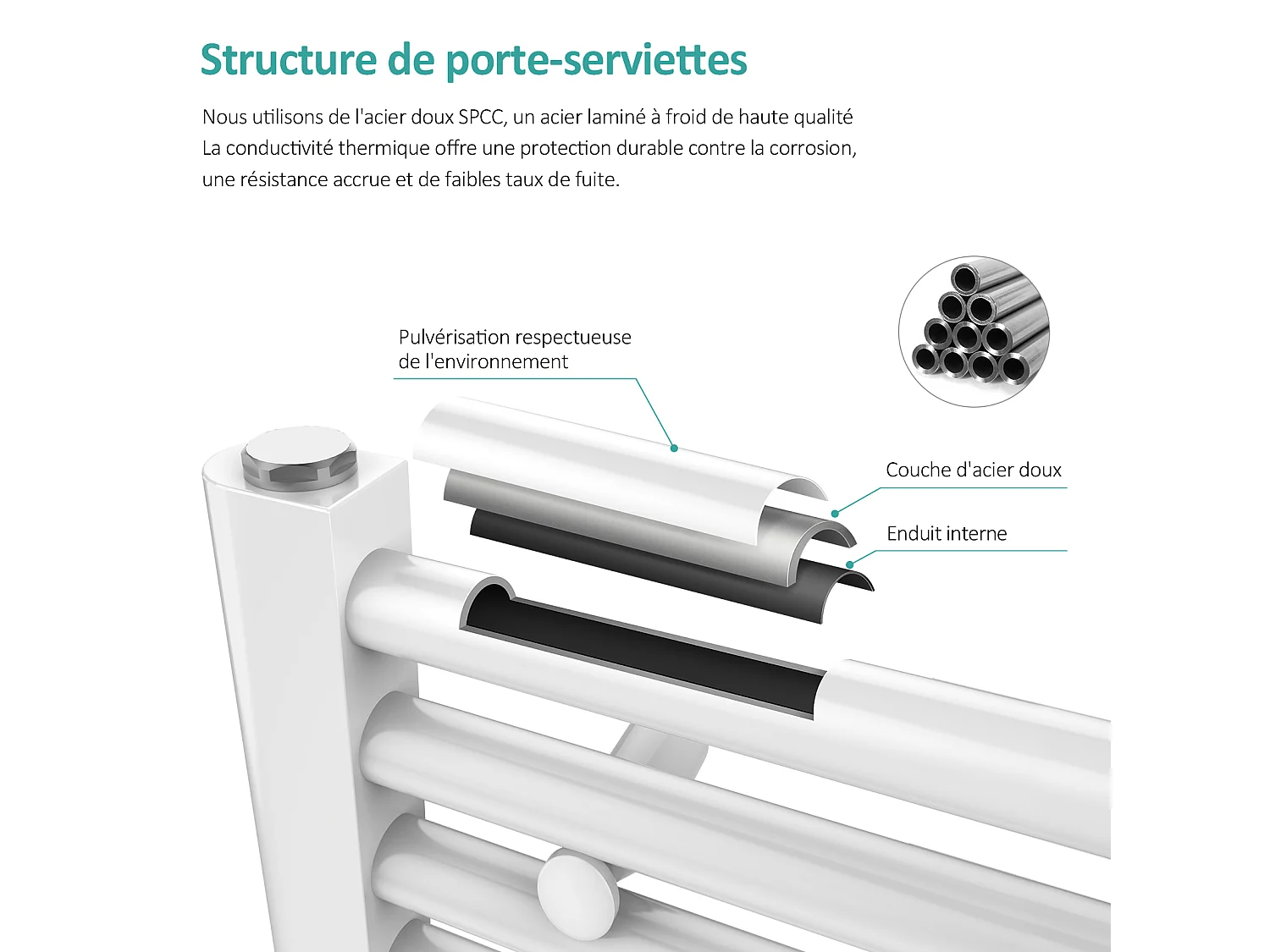 Structure de porte-serviettes

Nous utilisons de l'acier doux SPCC, un acier laminé à froid de haute qualité
La conductivité thermique offre une protection durable contre la corrosion, une résistance accrue et de faibles taux de fuite.

Pulvérisation respectueuse de l'environnement

Couche d'acier doux

Enduit interne