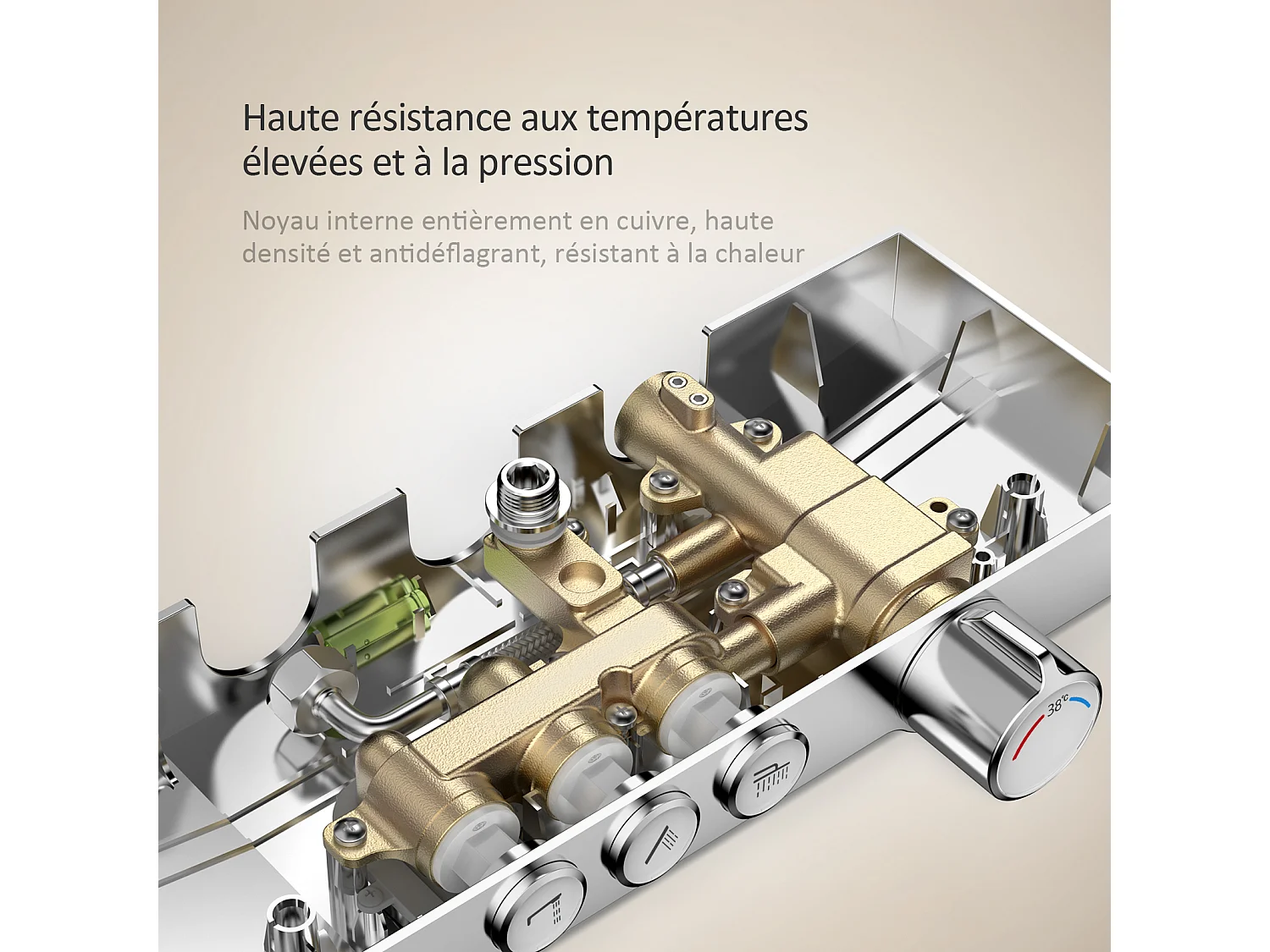 Haute résistance aux températures élevées et à la pression

Noyau interne entièrement en cuivre, haute densité et antidéflagrant, résistant à la chaleur

38℃