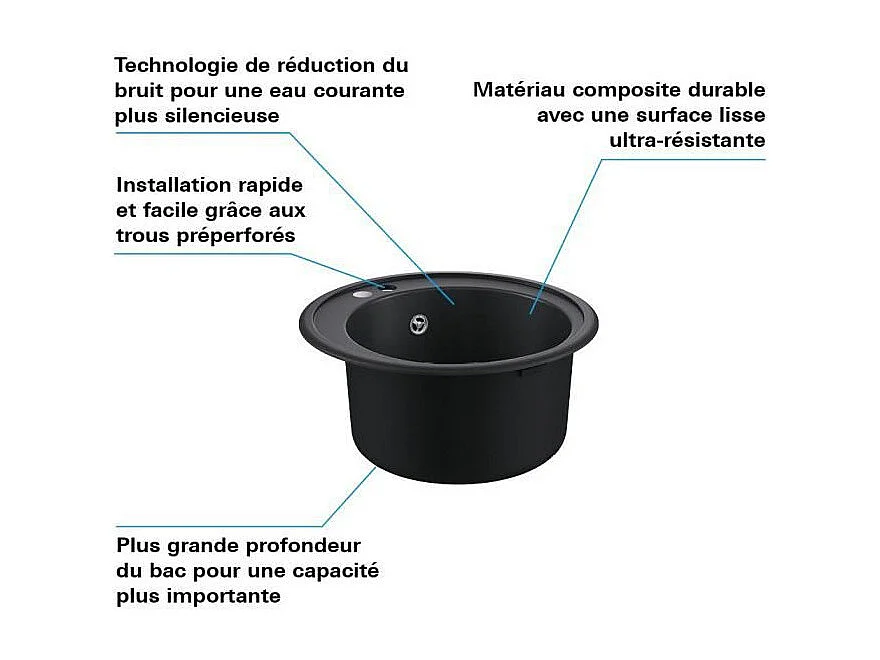 Technologie de réduction du bruit pour une eau courante plus silencieuse

Matériau composite durable avec une surface lisse ultra-résistante

Installation rapide et facile grâce aux trous préperforés

Plus grande profondeur du bac pour une capacité plus importante