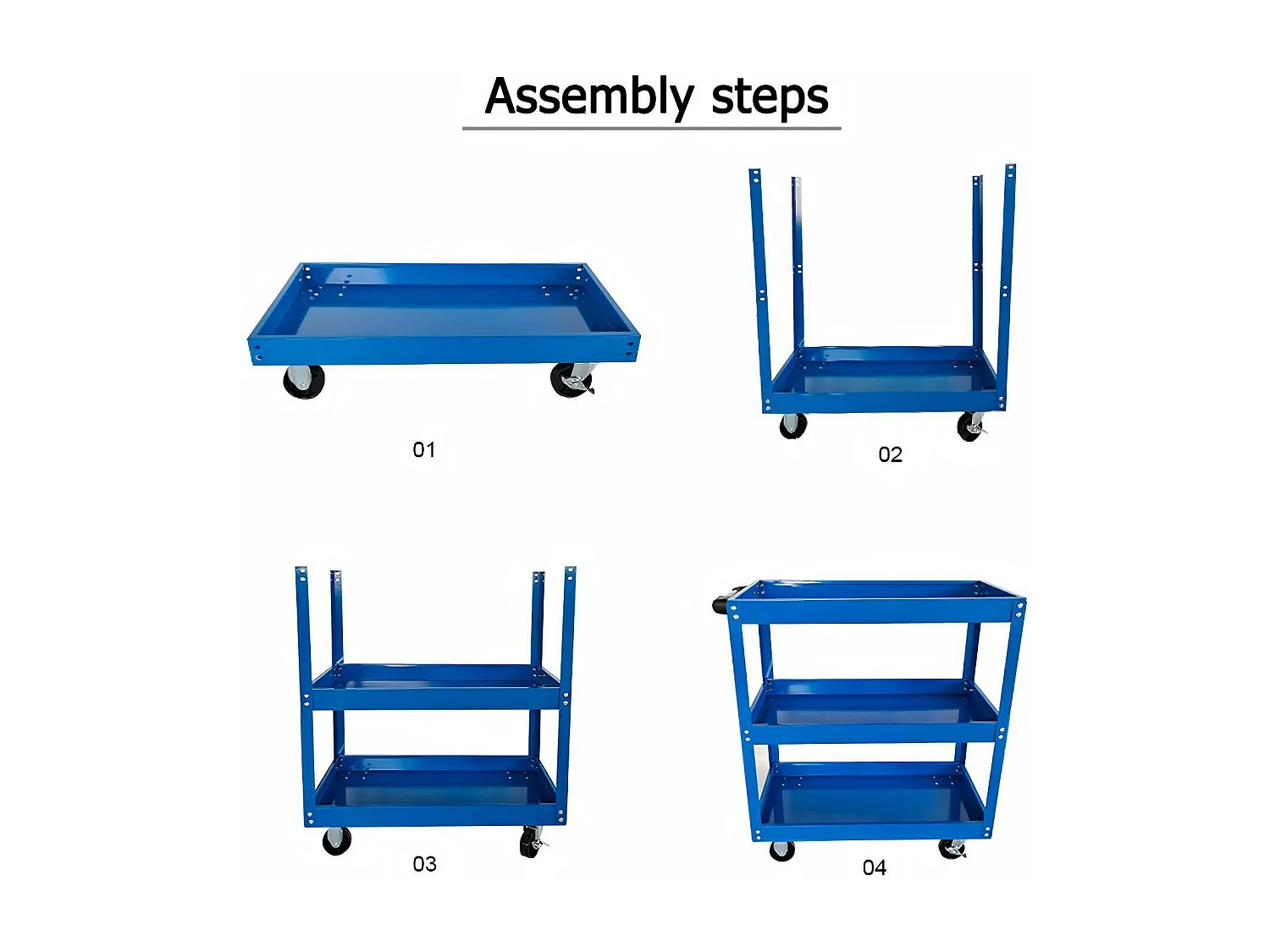 Assembly steps

01

02

03

04