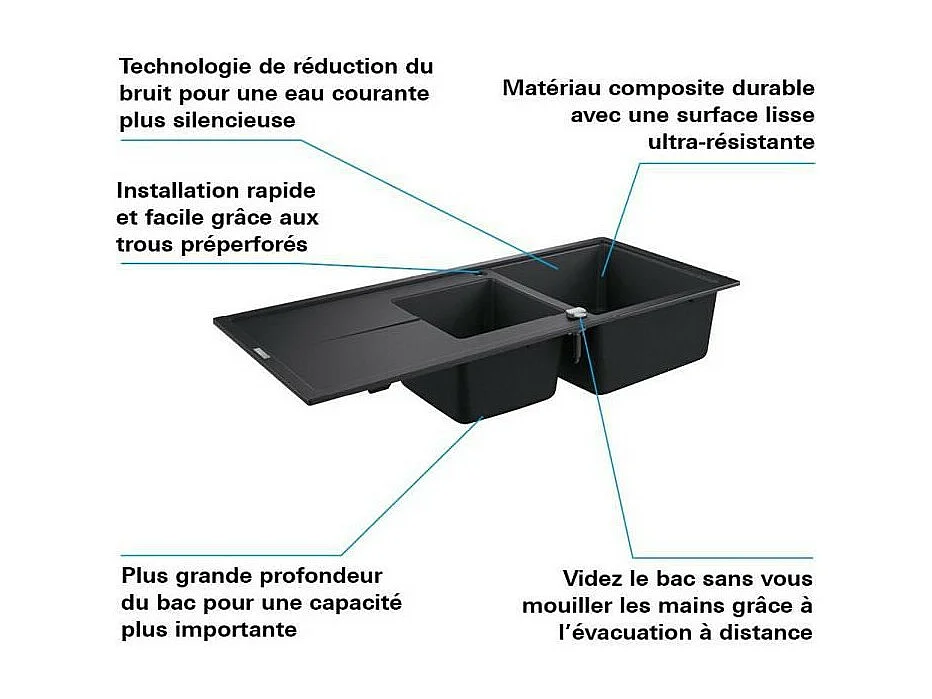 Technologie de réduction du bruit pour une eau courante plus silencieuse

Matériau composite durable avec une surface lisse ultra-résistante

Installation rapide et facile grâce aux trous préperforés

Plus grande profondeur du bac pour une capacité plus importante

Videz le bac sans vous mouiller les mains grâce à l'évacuation à distance