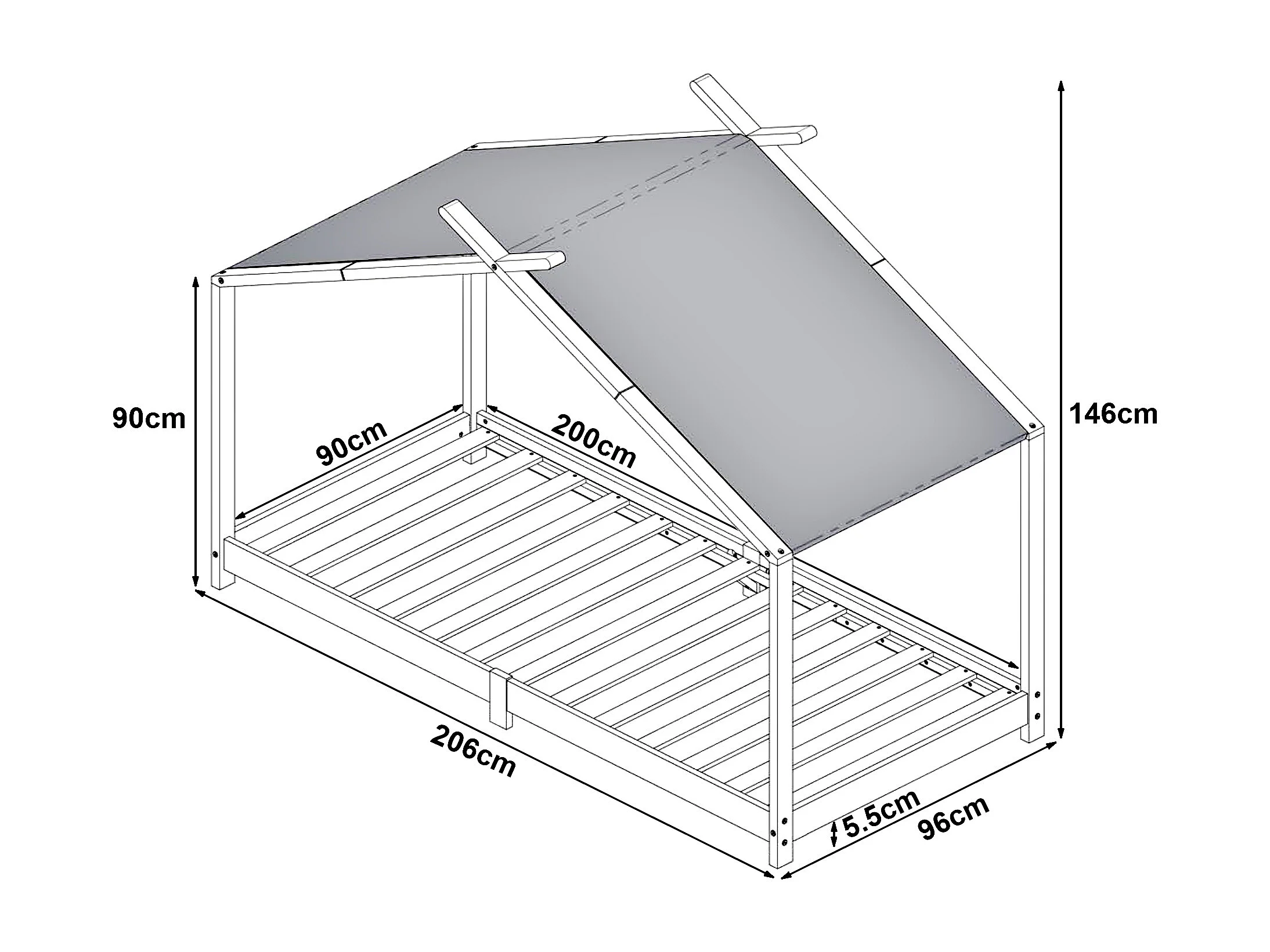 90cm
90cm
200cm
146cm
206cm
5.5cm
96cm