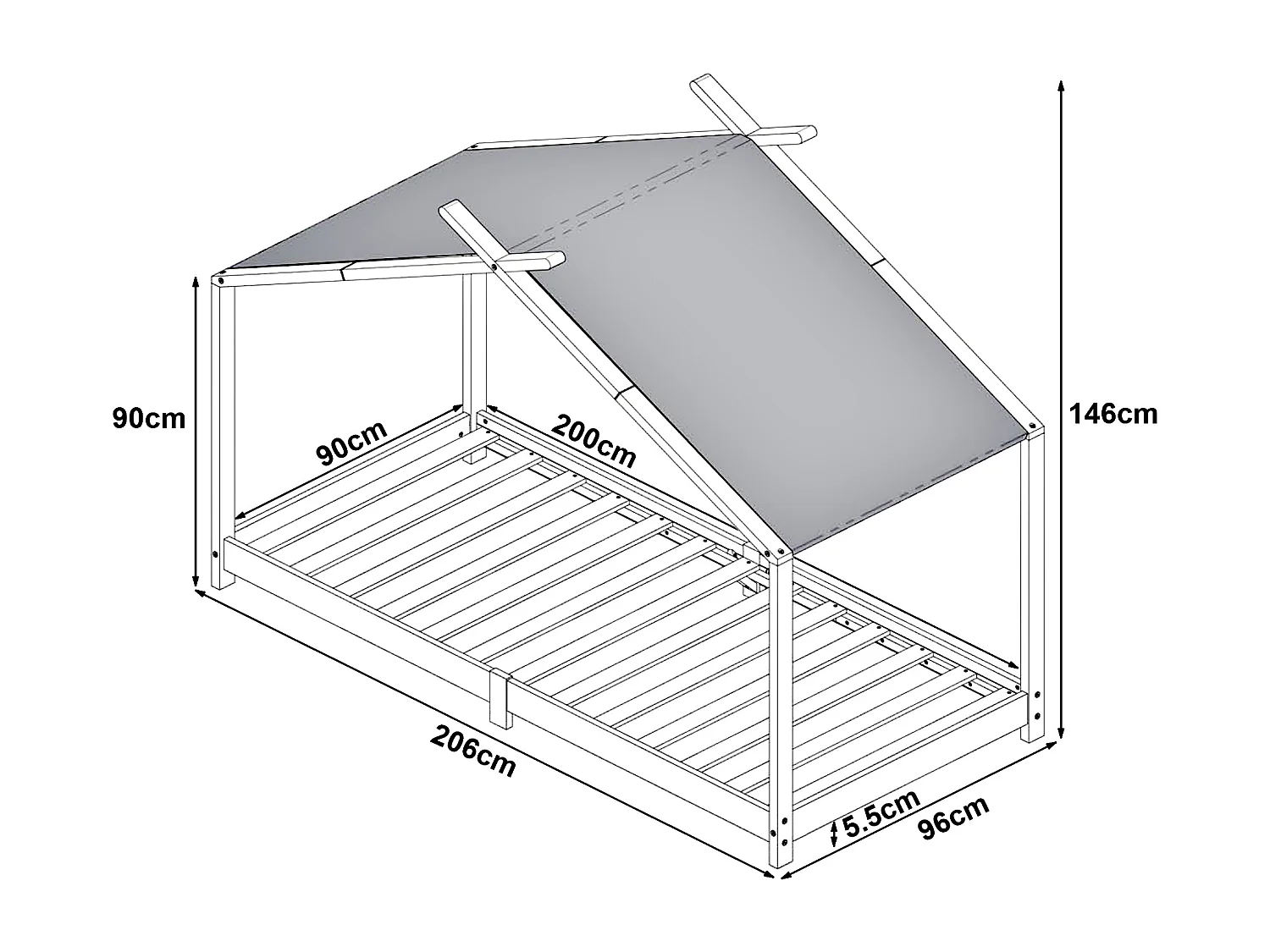 90cm

90cm

200cm

146cm

206cm

5.5cm

96cm