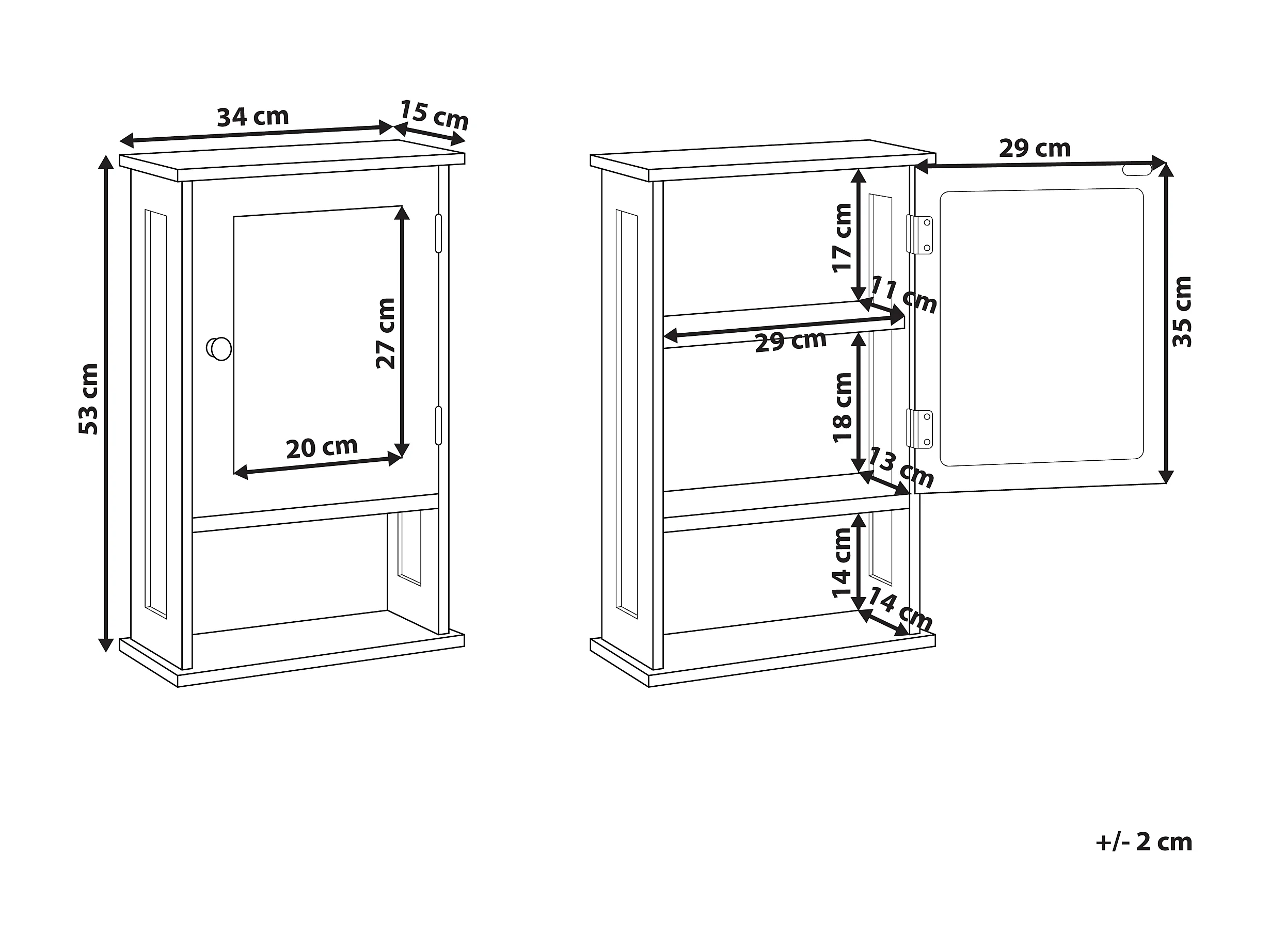 34 cm
15 cm
53 cm
27 cm
20 cm

29 cm
17 cm
11 cm
29 cm
35 cm
18 cm
13 cm
14 cm
14 cm

+/- 2 cm