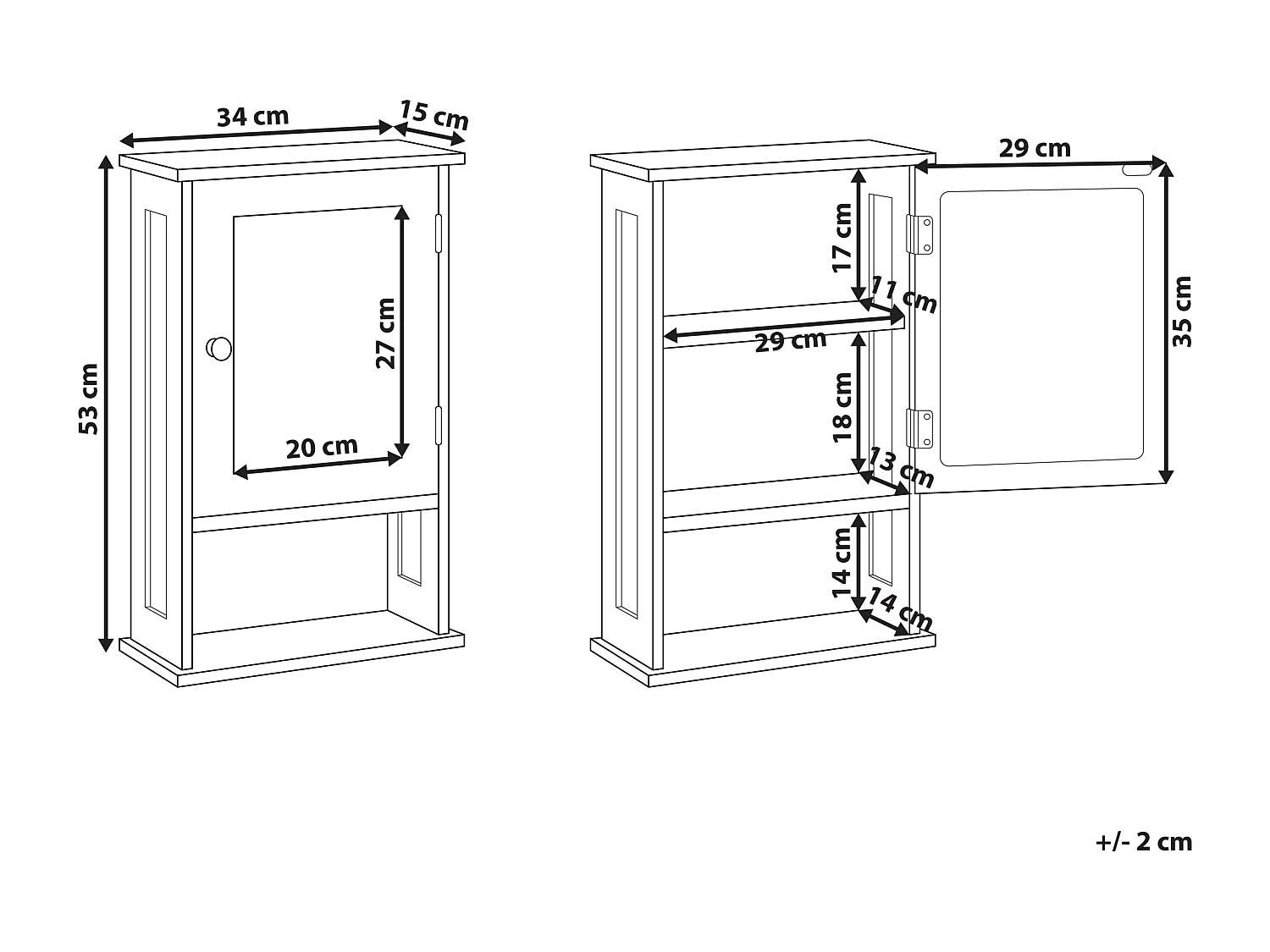 34 cm
15 cm
53 cm
27 cm
20 cm

29 cm
17 cm
11 cm
29 cm
35 cm
18 cm
13 cm
14 cm
14 cm

+/- 2 cm