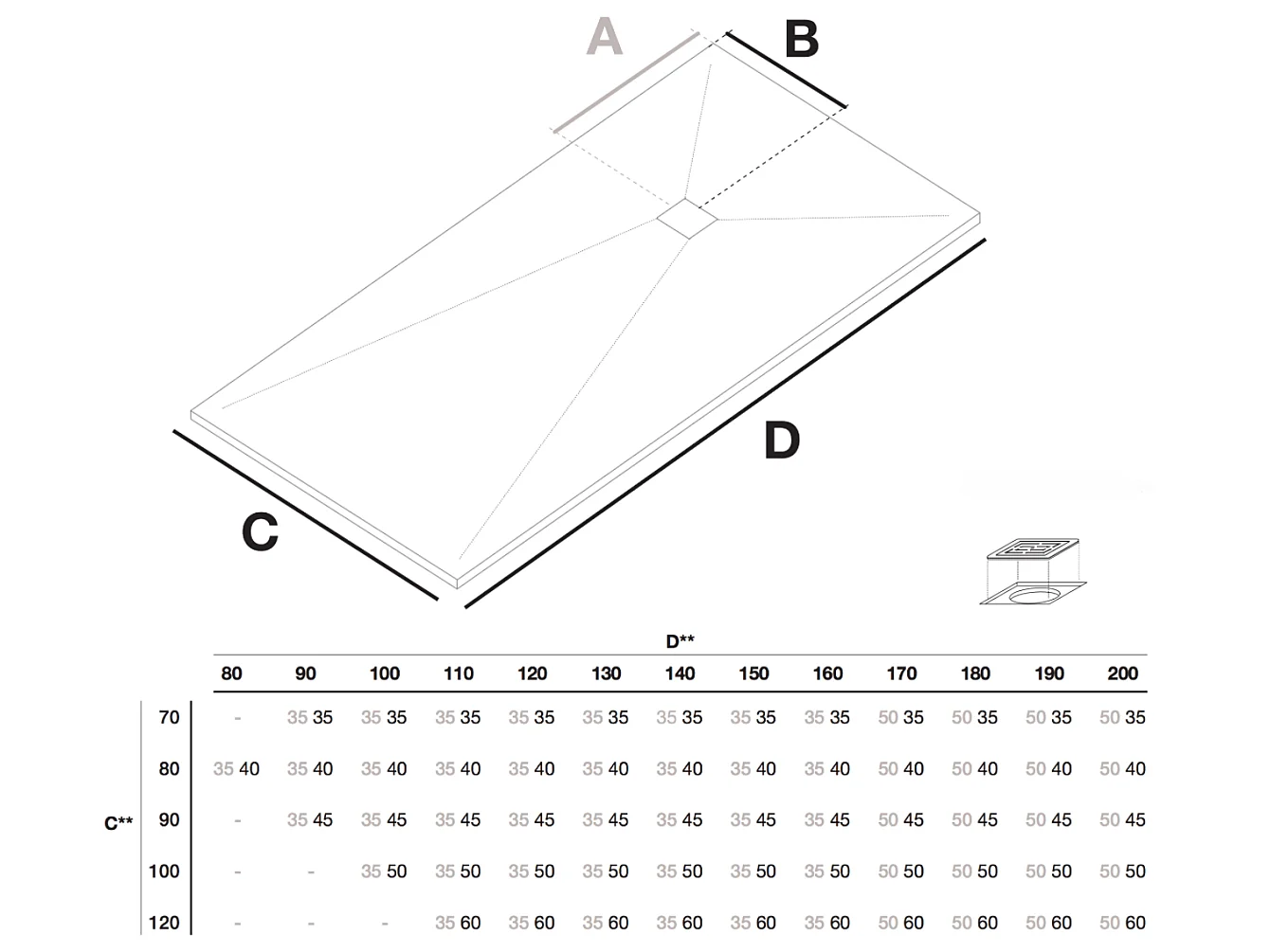 A

B

D

C

D**

| C** | | 80 | 90 | 100 | 110 | 120 | 130 | 140 | 150 | 160 | 170 | 180 | 190 | 200 |
|---|---|---|---|---|---|---|---|---|---|---|---|---|---|---|
| | 70 | - | 35 35 | 35 35 | 35 35 | 35 35 | 35 35 | 35 35 | 35 35 | 35 35 | 50 35 | 50 35 | 50 35 | 50 35 |
| | 80 | 35 40 | 35 40 | 35 40 | 35 40 | 35 40 | 35 40 | 35 40 | 35 40 | 35 40 | 50 40 | 50 40 | 50 40 | 50 40 |
| | 90 | - | 35 45 | 35 45 | 35 45 | 35 45 | 35 45 | 35 45 | 35 45 | 35 45 | 50 45 | 50 45 | 50 45 | 50 45 |
| | 100 | - | - | 35 50 | 35 50 | 35 50 | 35 50 | 35 50 | 35 50 | 35 50 | 50 50 | 50 50 | 50 50 | 50 50 |
| | 120 | - | - | - | 35 60 | 35 60 | 35 60 | 35 60 | 35 60 | 35 60 | 50 60 | 50 60 | 50 60 | 50 60 |