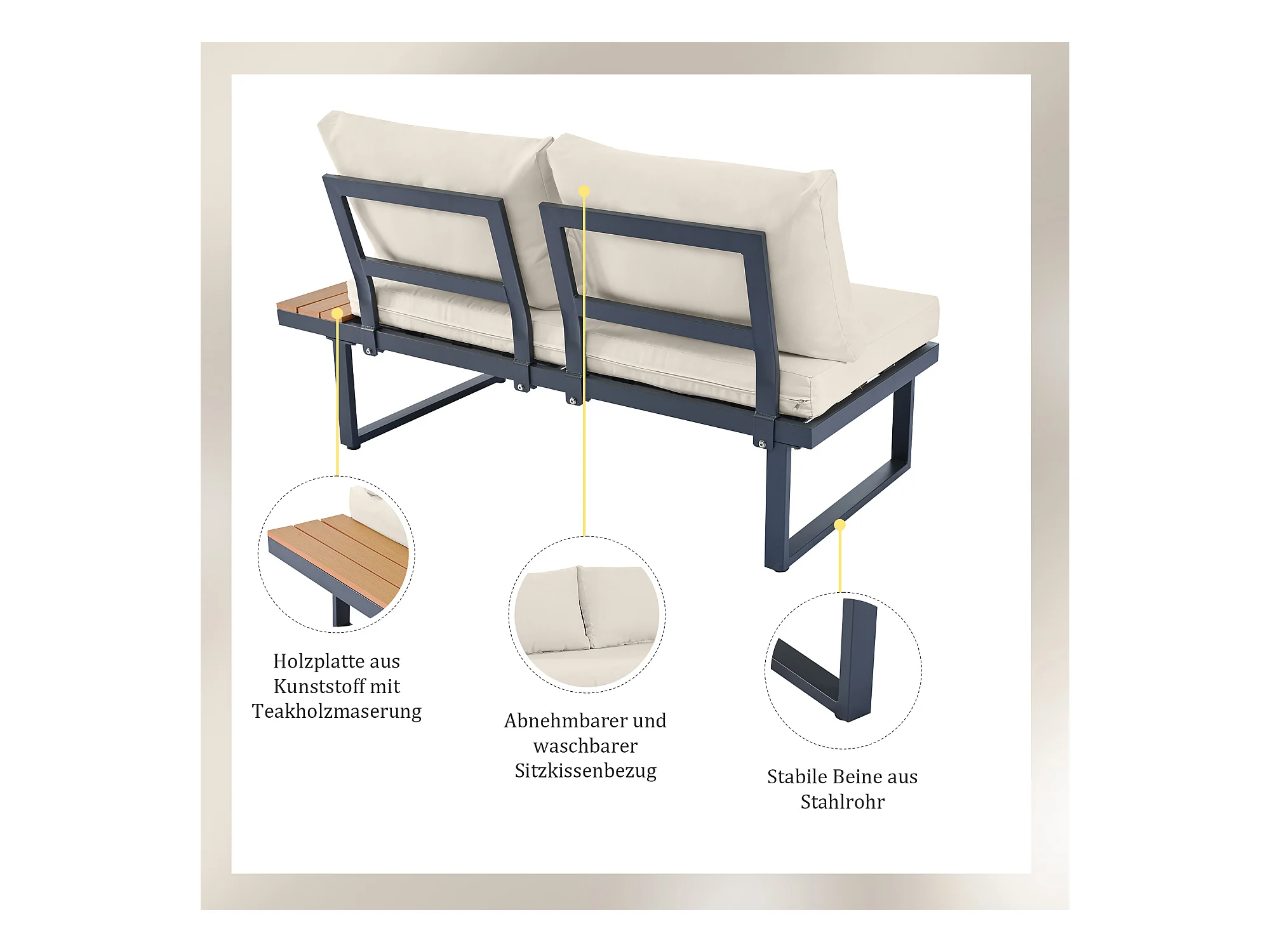 Holzplatte aus Kunststoff mit Teakholzmaserung

Abnehmbarer und waschbarer Sitzkissenbezug

Stabile Beine aus Stahlrohr