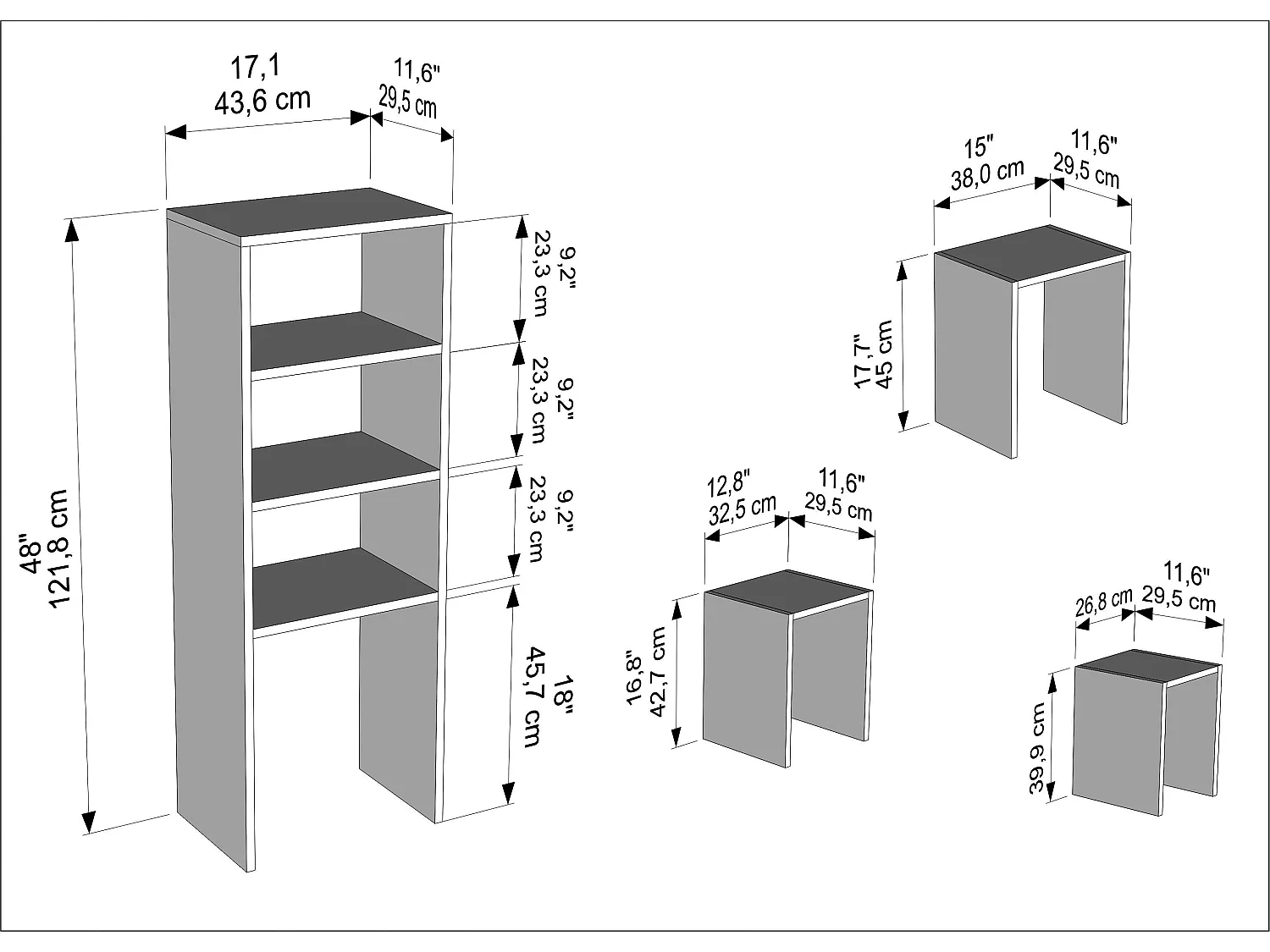 17,1
43,6 cm

11,6"
29,5 cm

48"
121,8 cm

9,2"
23,3 cm

9,2"
23,3 cm

9,2"
23,3 cm

18"
45,7 cm

15"
38,0 cm

11,6"
29,5 cm

17,7"
45 cm

12,8"
32,5 cm

11,6"
29,5 cm

16,8"
42,7 cm

26,8 cm

11,6"
29,5 cm

39,9 cm