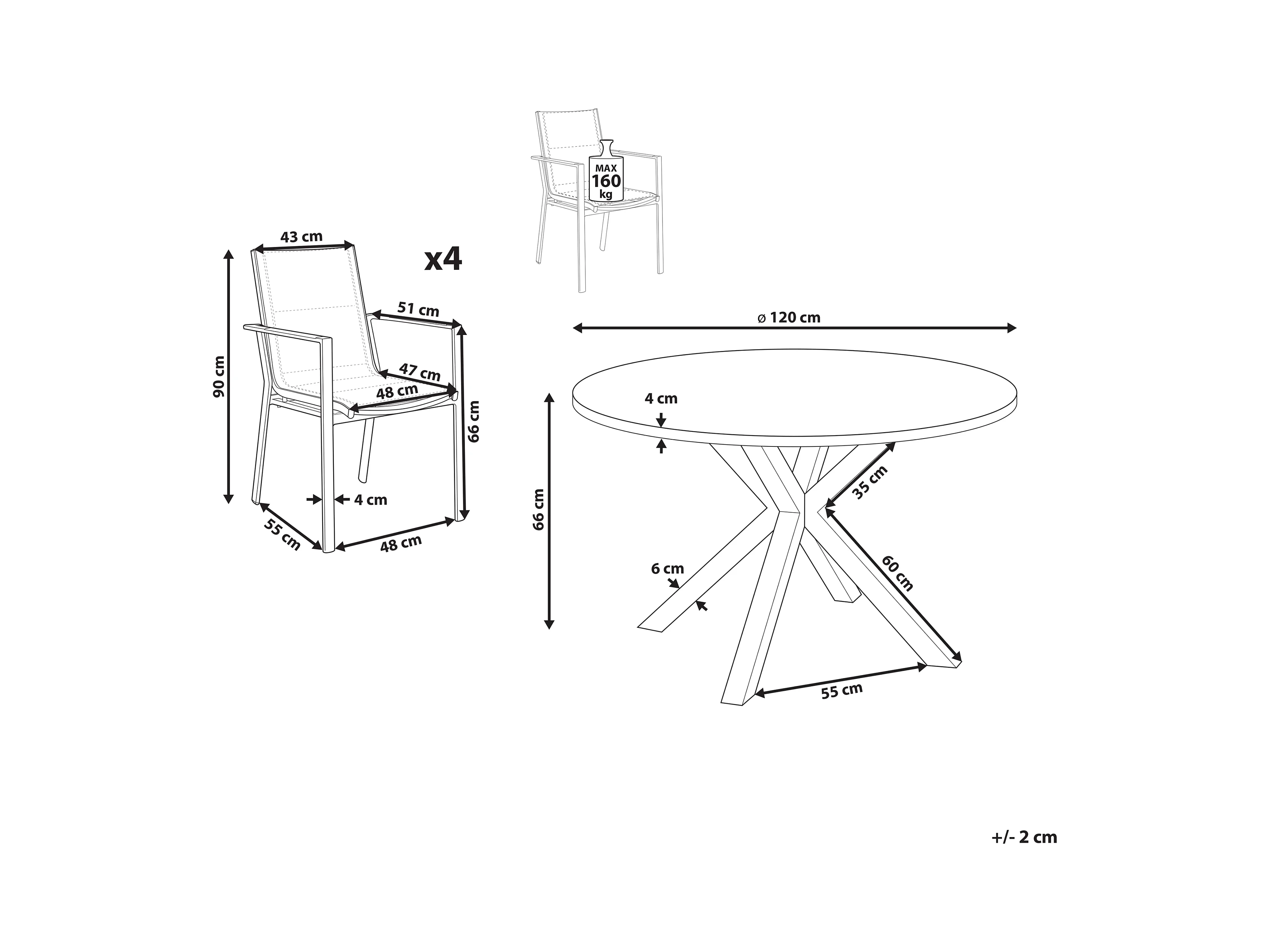 MAX
160
kg

43 cm
x4
51 cm
90 cm
47 cm
48 cm
66 cm
4 cm
55 cm
48 cm

ø 120 cm
4 cm
66 cm
35 cm
6 cm
60 cm
55 cm

+/- 2 cm