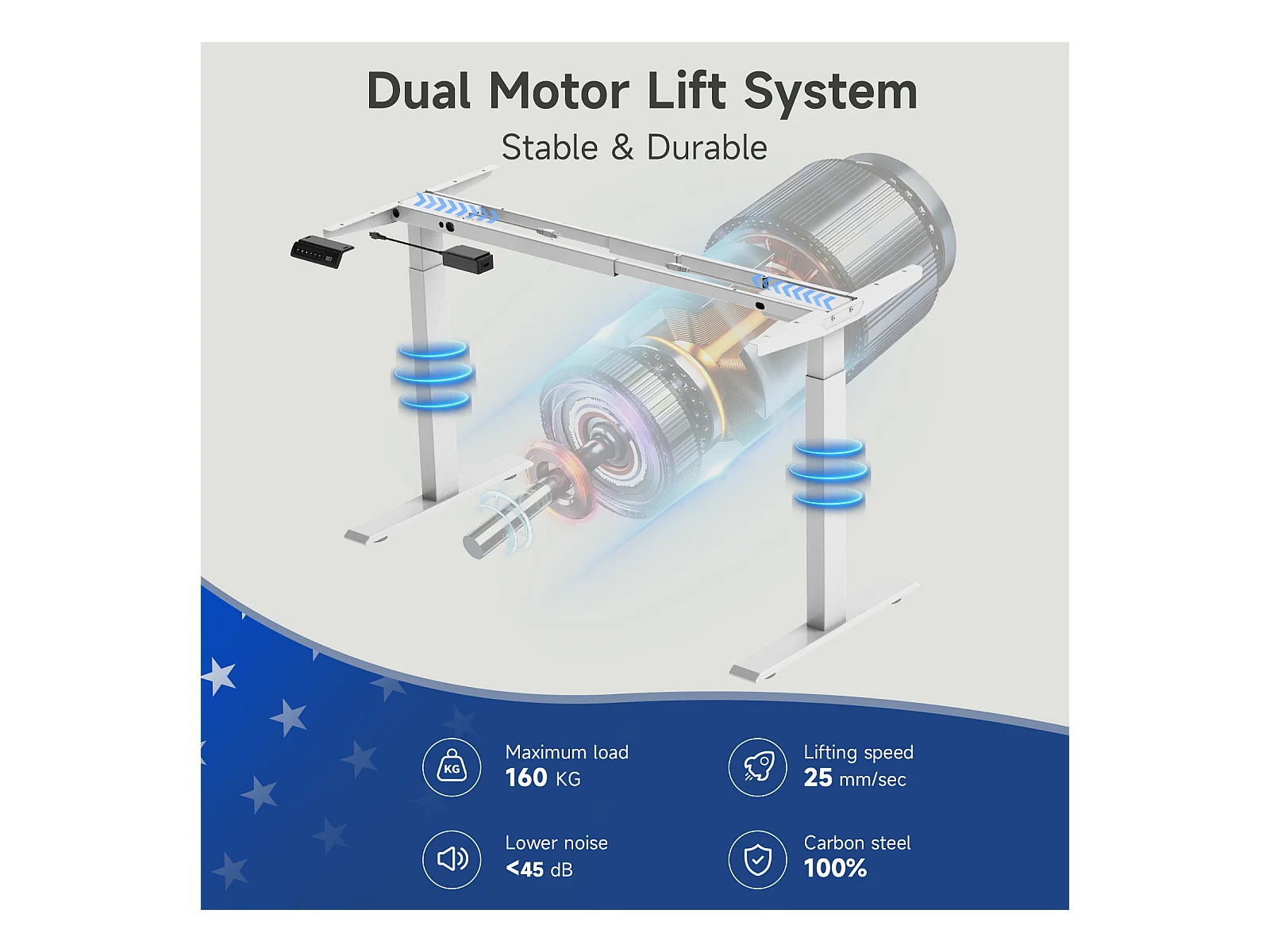 Dual Motor Lift System
Stable & Durable

KG
Maximum load
160 KG

Lifting speed
25 mm/sec

Lower noise
<45 dB

Carbon steel
100%