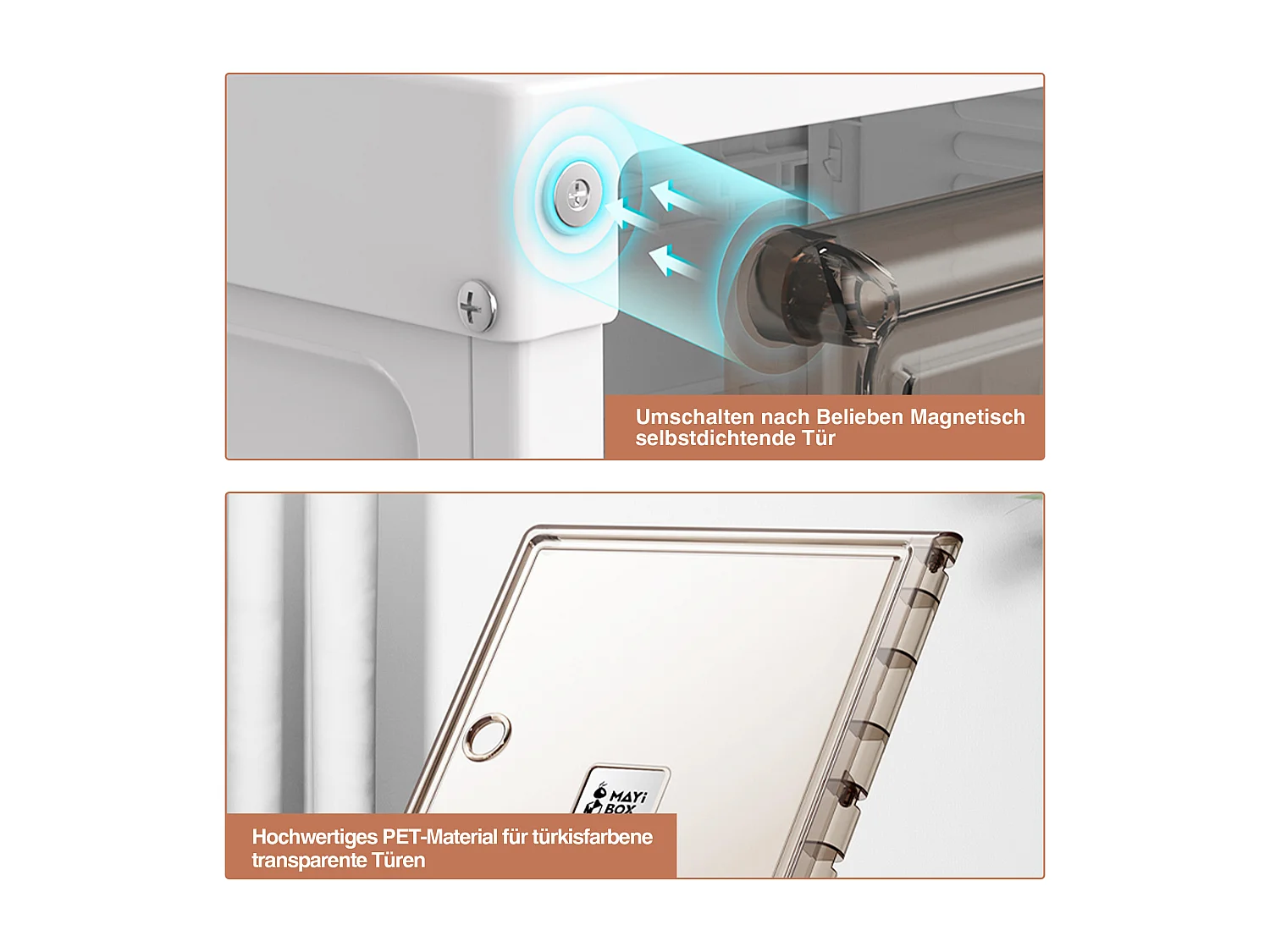 Umschalten nach Belieben Magnetisch selbstdichtende Tür

MAYi BOX

Hochwertiges PET-Material für türkisfarbene transparente Türen