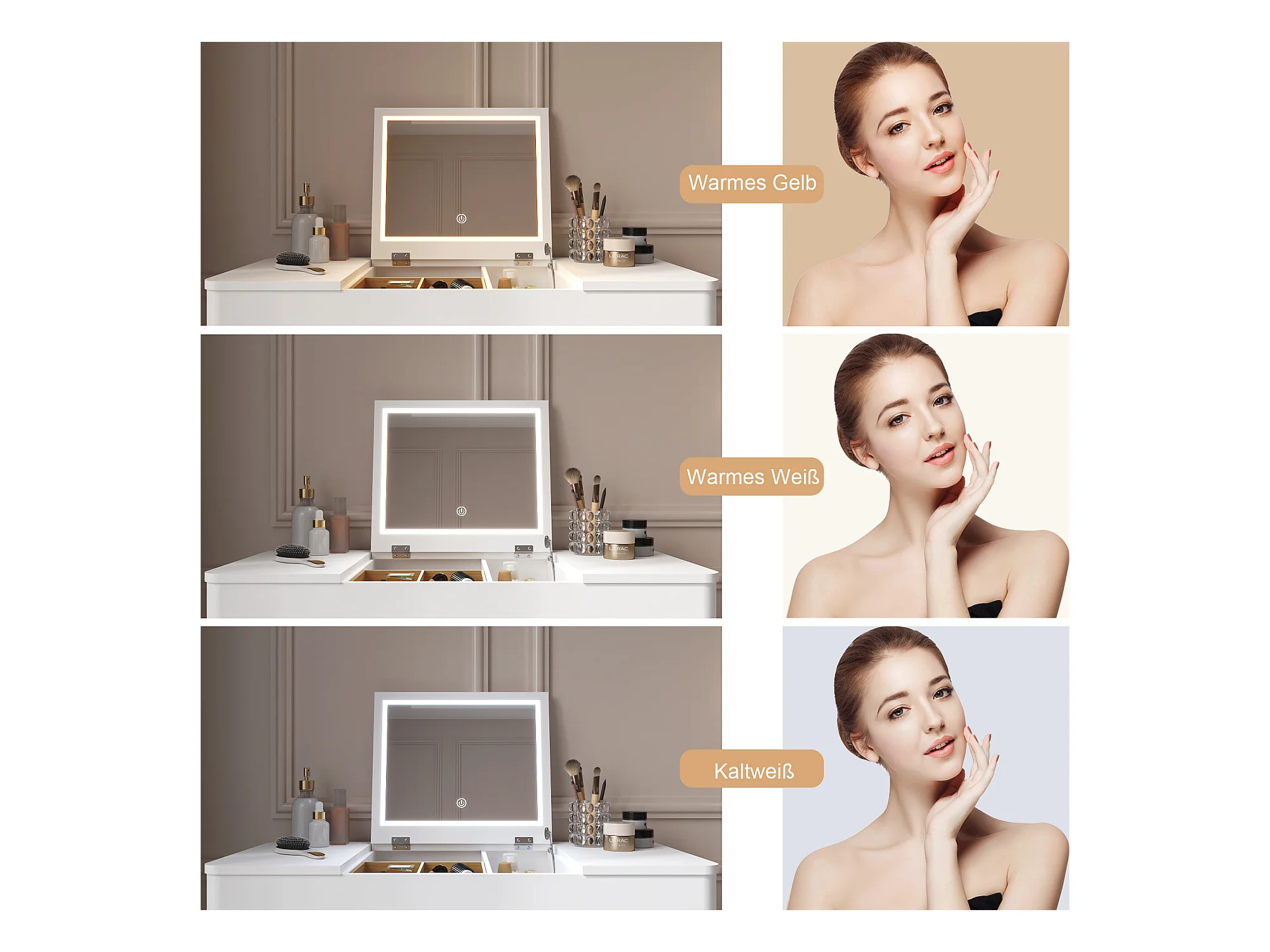 Warmes Gelb

Warmes Weiß

Kaltweiß