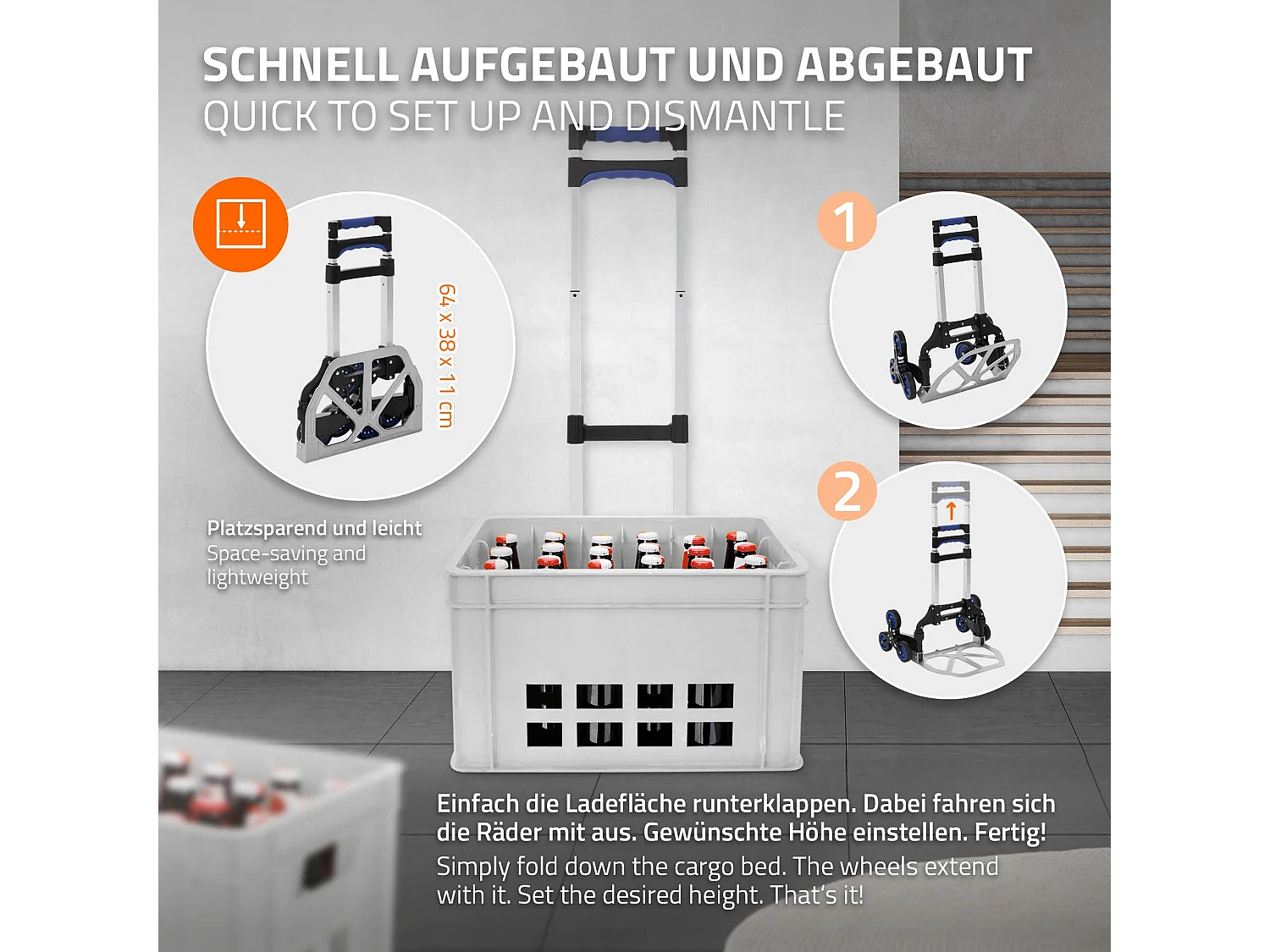 SCHNELL AUFGEBAUT UND ABGEBAUT
QUICK TO SET UP AND DISMANTLE

64 x 38 x 11 cm

Platzsparend und leicht
Space-saving and lightweight

1

2

Einfach die Ladefläche runterklappen. Dabei fahren sich die Räder mit aus. Gewünschte Höhe einstellen. Fertig!
Simply fold down the cargo bed. The wheels extend with it. Set the desired height. That's it!