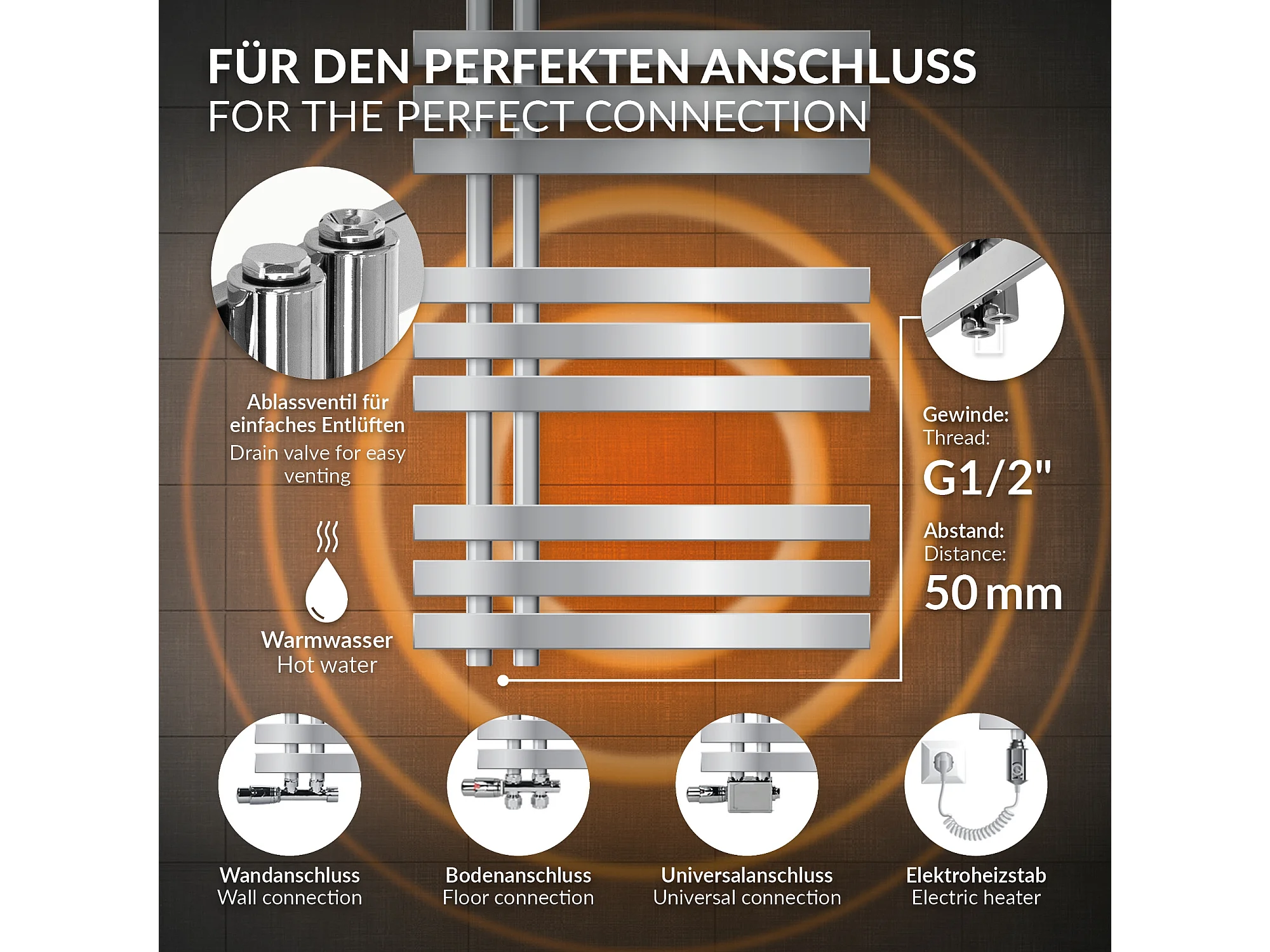 FÜR DEN PERFEKTEN ANSCHLUSS
FOR THE PERFECT CONNECTION

Ablassventil für einfaches Entlüften
Drain valve for easy venting

Warmwasser
Hot water

Gewinde:
Thread:
G1/2"

Abstand:
Distance:
50 mm

Wandanschluss
Wall connection

Bodenanschluss
Floor connection

Universalanschluss
Universal connection

Elektroheizstab
Electric heater