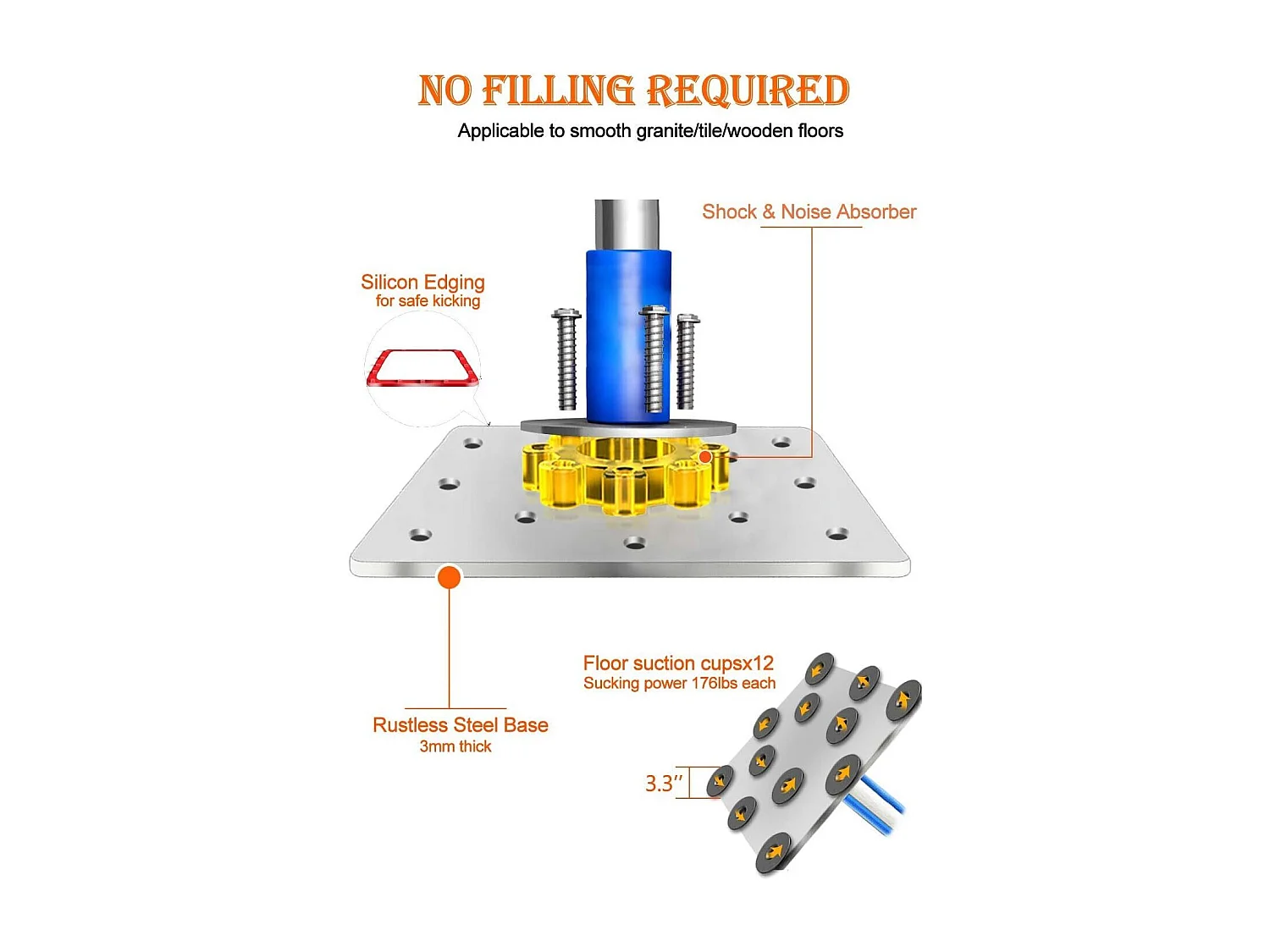 NO FILLING REQUIRED
Applicable to smooth granite/tile/wooden floors

Shock & Noise Absorber

Silicon Edging
for safe kicking

Rustless Steel Base
3mm thick

Floor suction cupsx12
Sucking power 176lbs each

3.3″