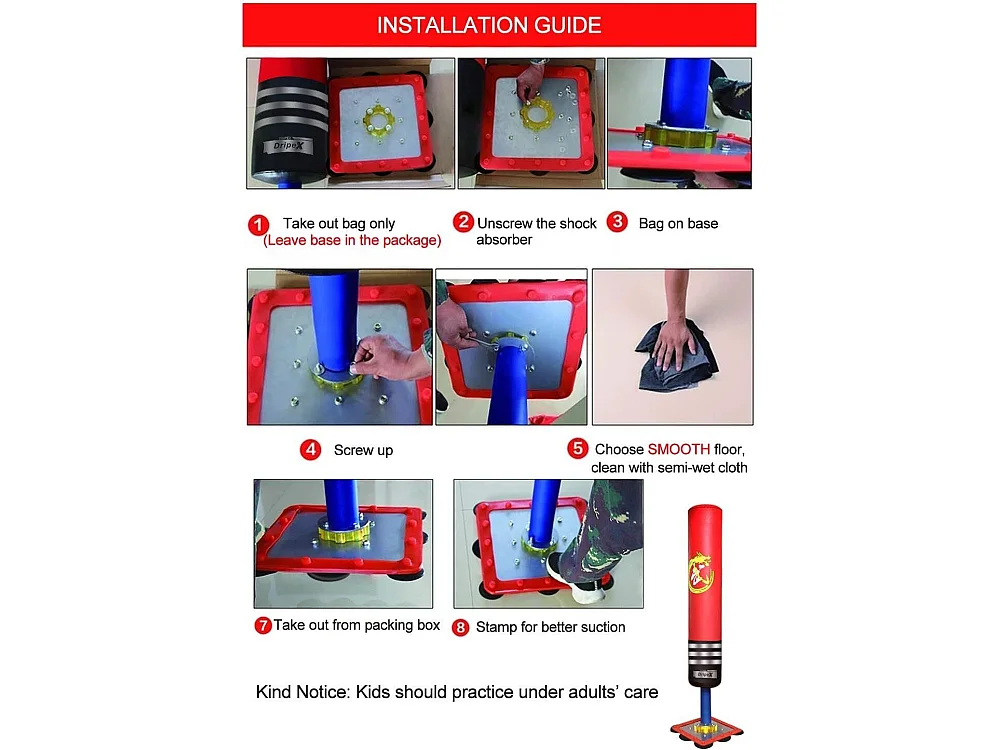 INSTALLATION GUIDE

DripeX

1 Take out bag only (Leave base in the package)

2 Unscrew the shock absorber

3 Bag on base

4 Screw up

5 Choose SMOOTH floor, clean with semi-wet cloth

7 Take out from packing box

8 Stamp for better suction

Kind Notice: Kids should practice under adults' care

DripeX