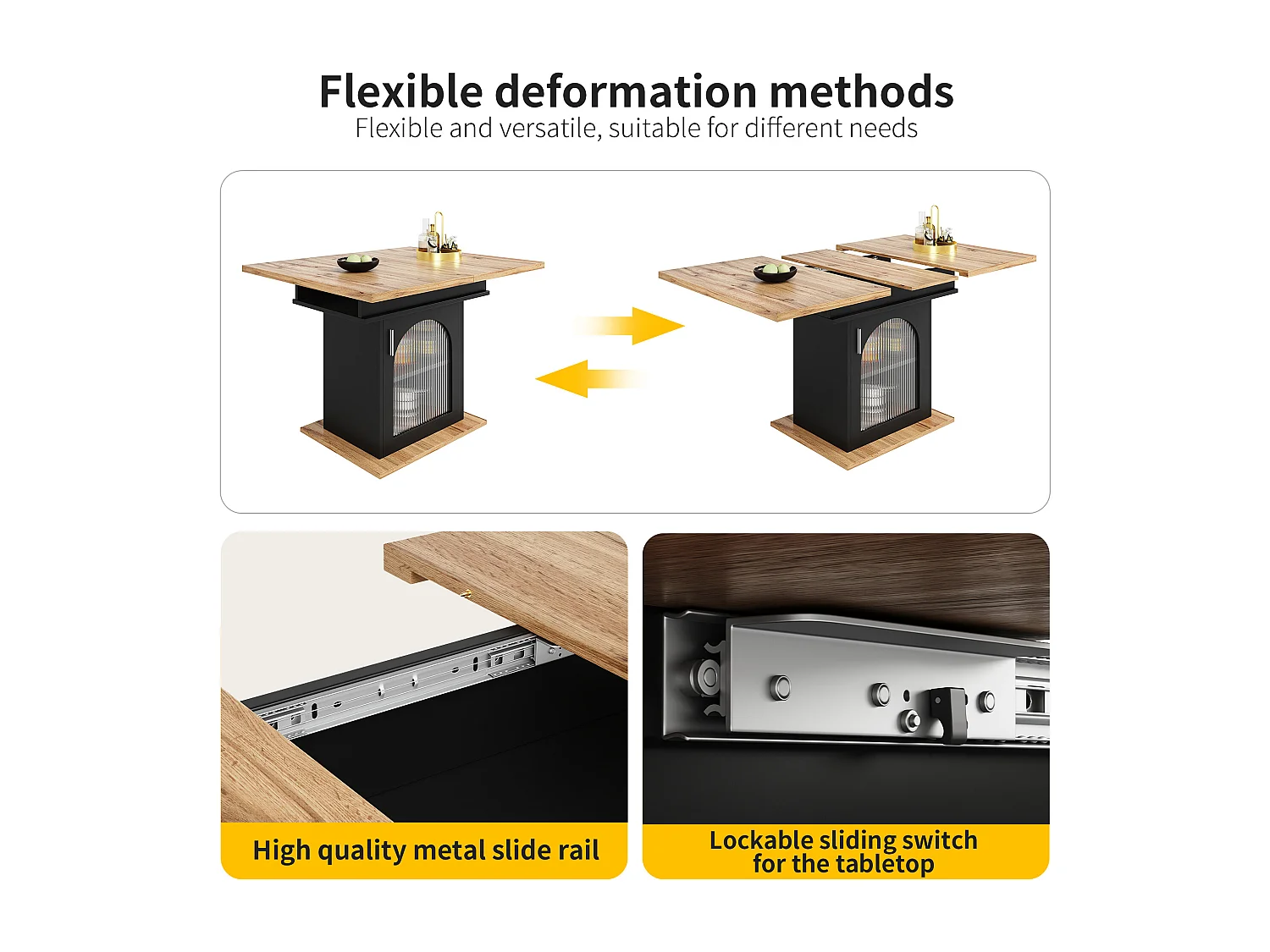 Flexible deformation methods
Flexible and versatile, suitable for different needs

High quality metal slide rail

Lockable sliding switch for the tabletop