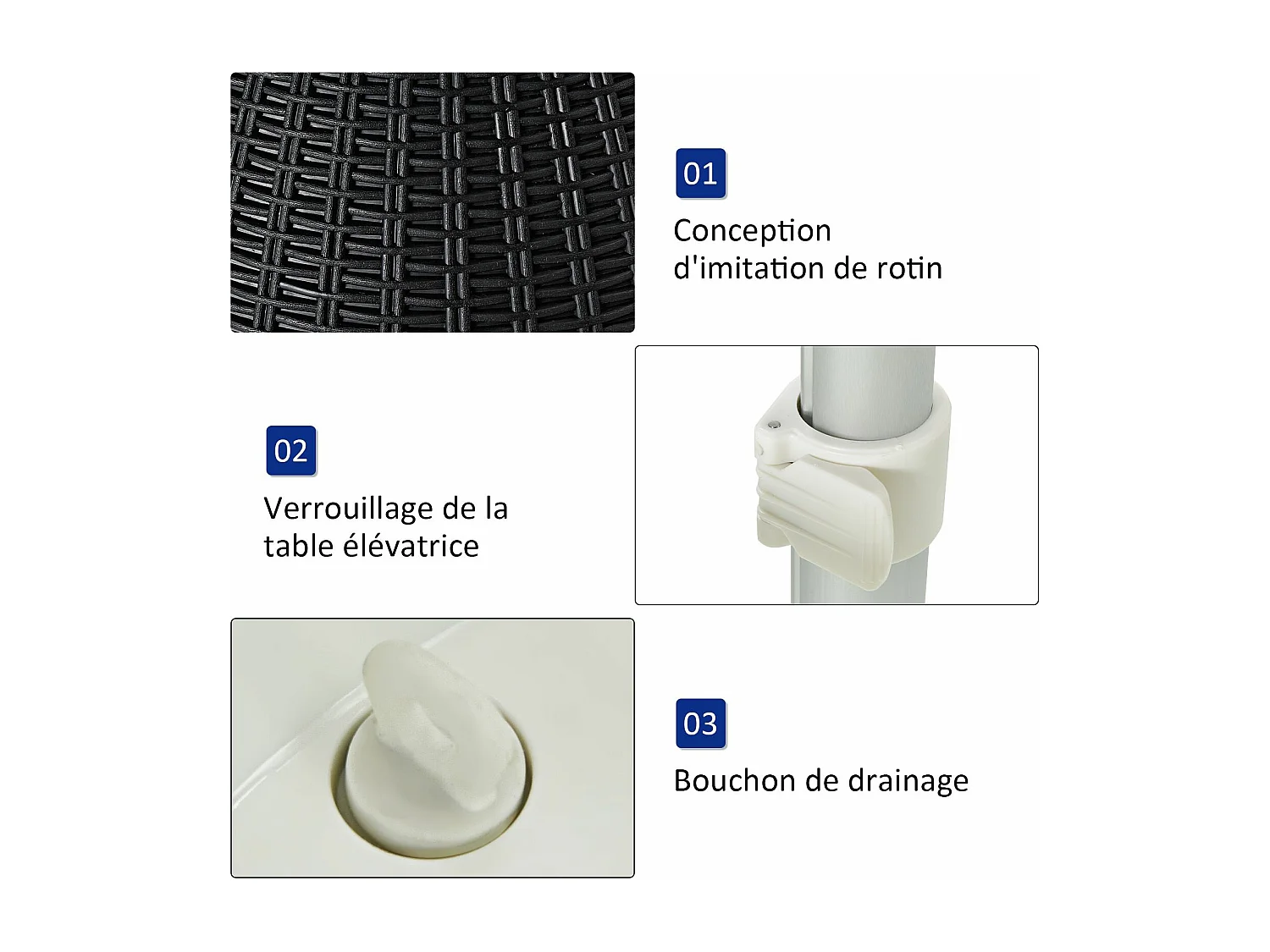 01

Conception d'imitation de rotin

02

Verrouillage de la table élévatrice

03

Bouchon de drainage