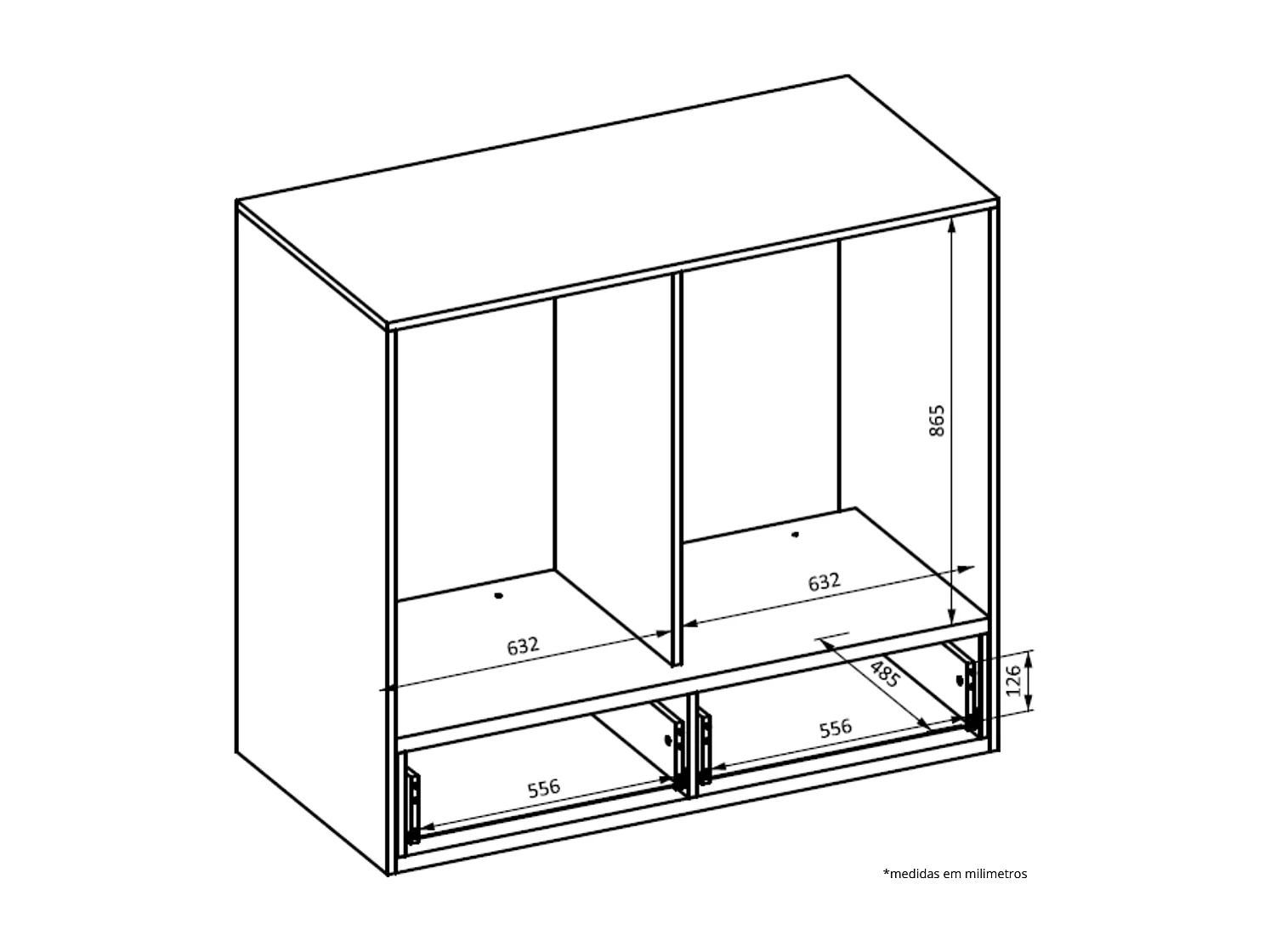 865

632

632

485

126

556

556

*medidas em milimetros