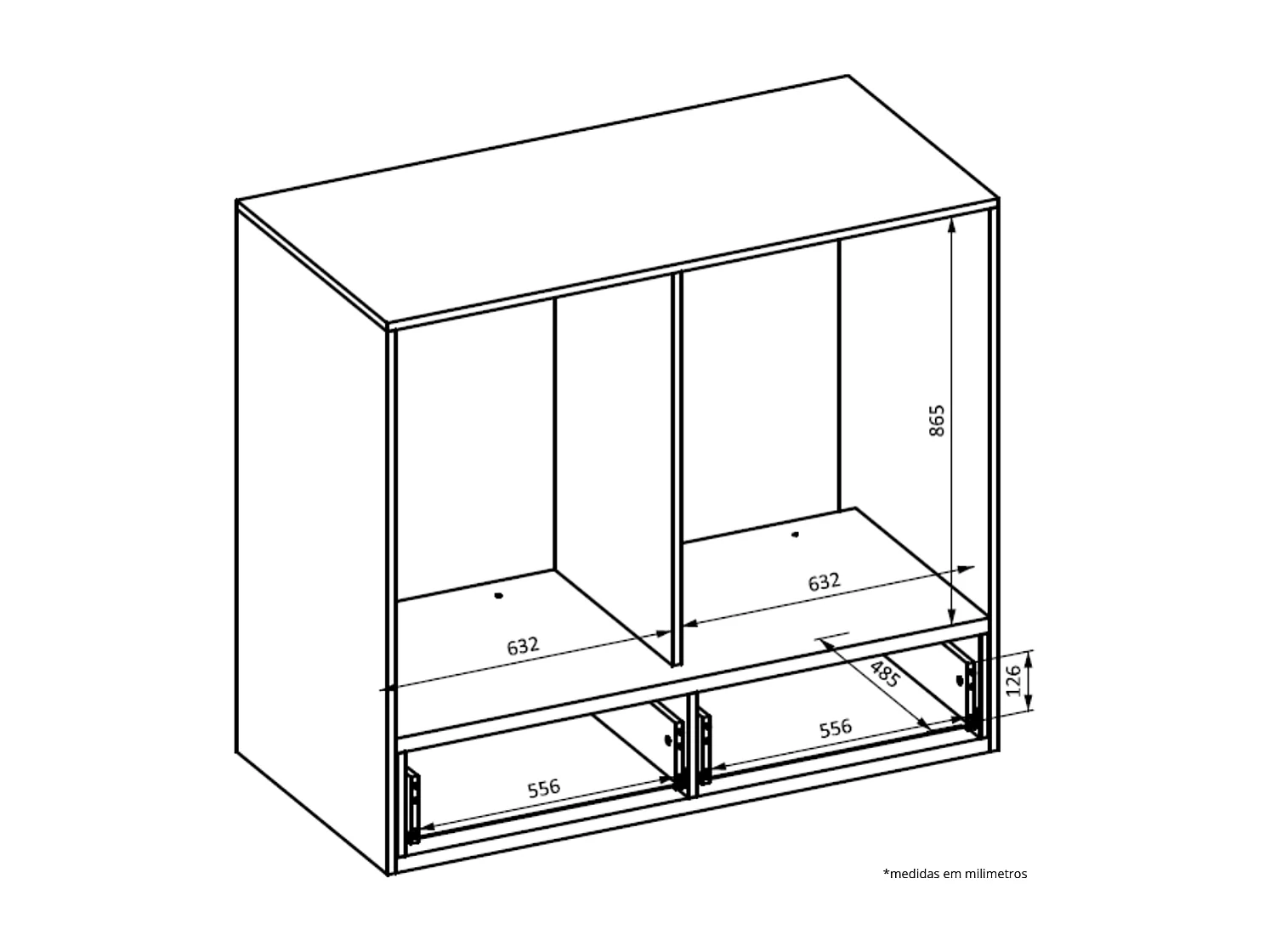 865

632

632

485

126

556

556

*medidas em milimetros