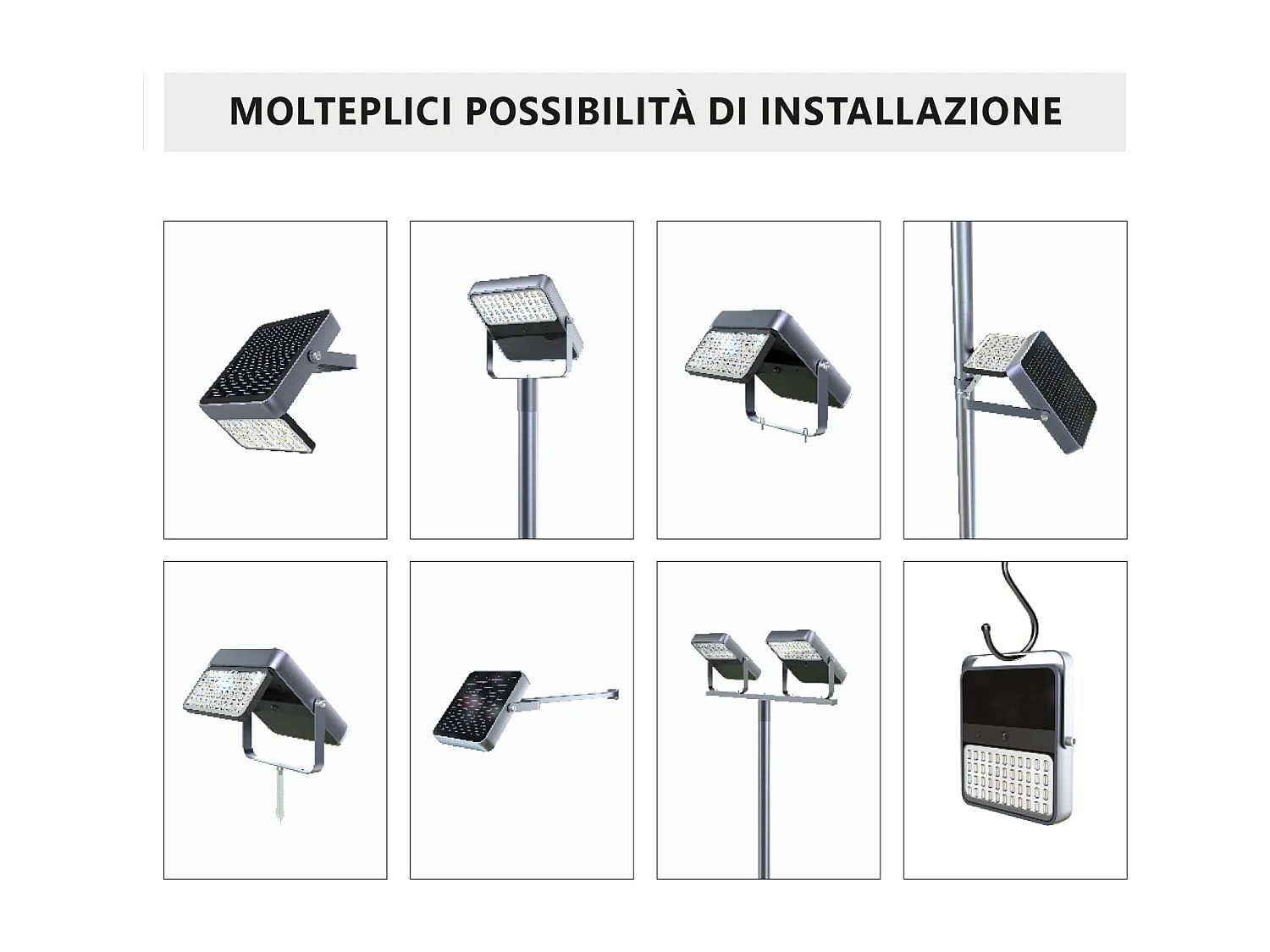 MOLTEPLICI POSSIBILITÀ DI INSTALLAZIONE