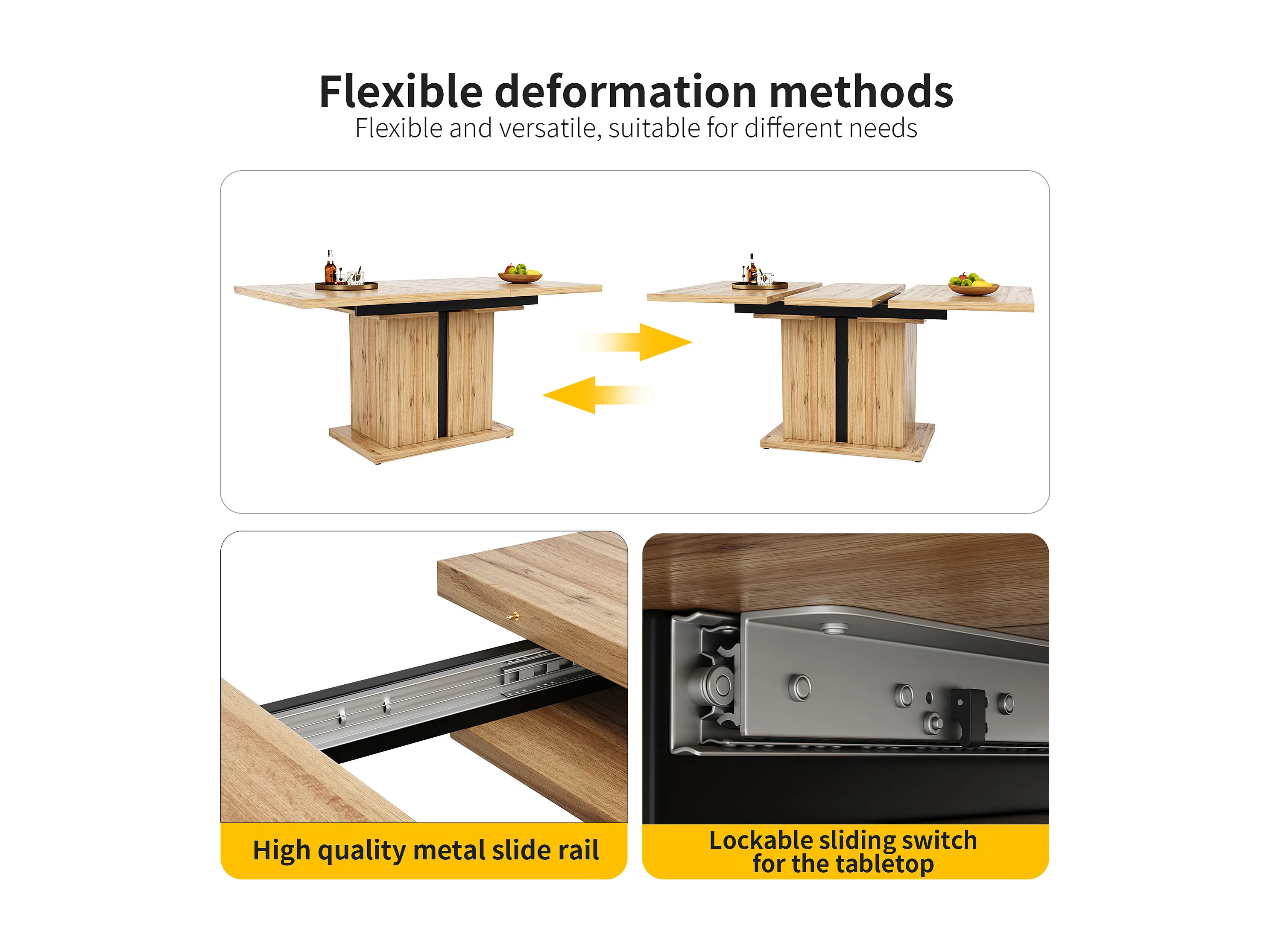 Flexible deformation methods
Flexible and versatile, suitable for different needs

High quality metal slide rail

Lockable sliding switch for the tabletop