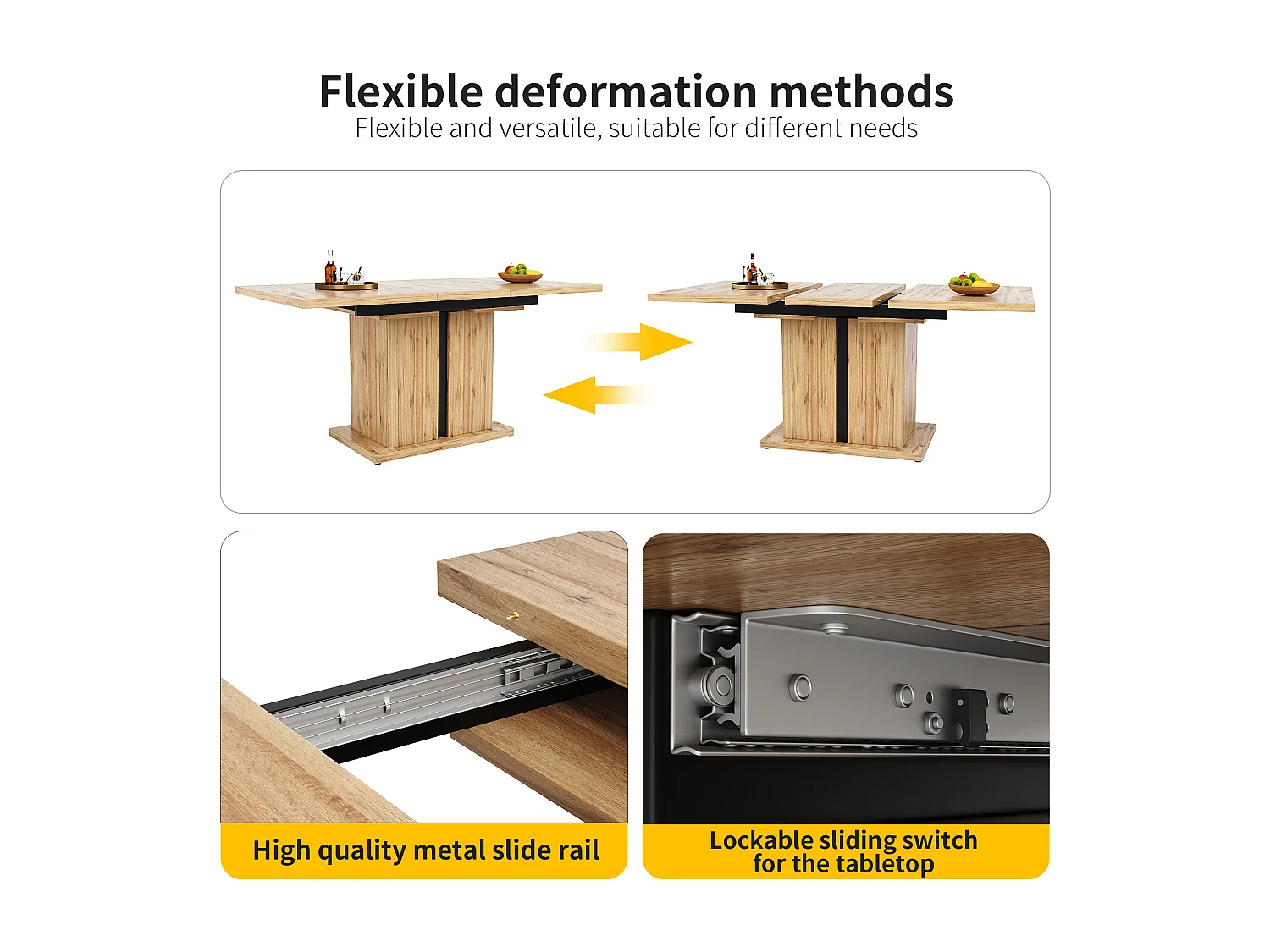 Flexible deformation methods
Flexible and versatile, suitable for different needs

High quality metal slide rail

Lockable sliding switch for the tabletop