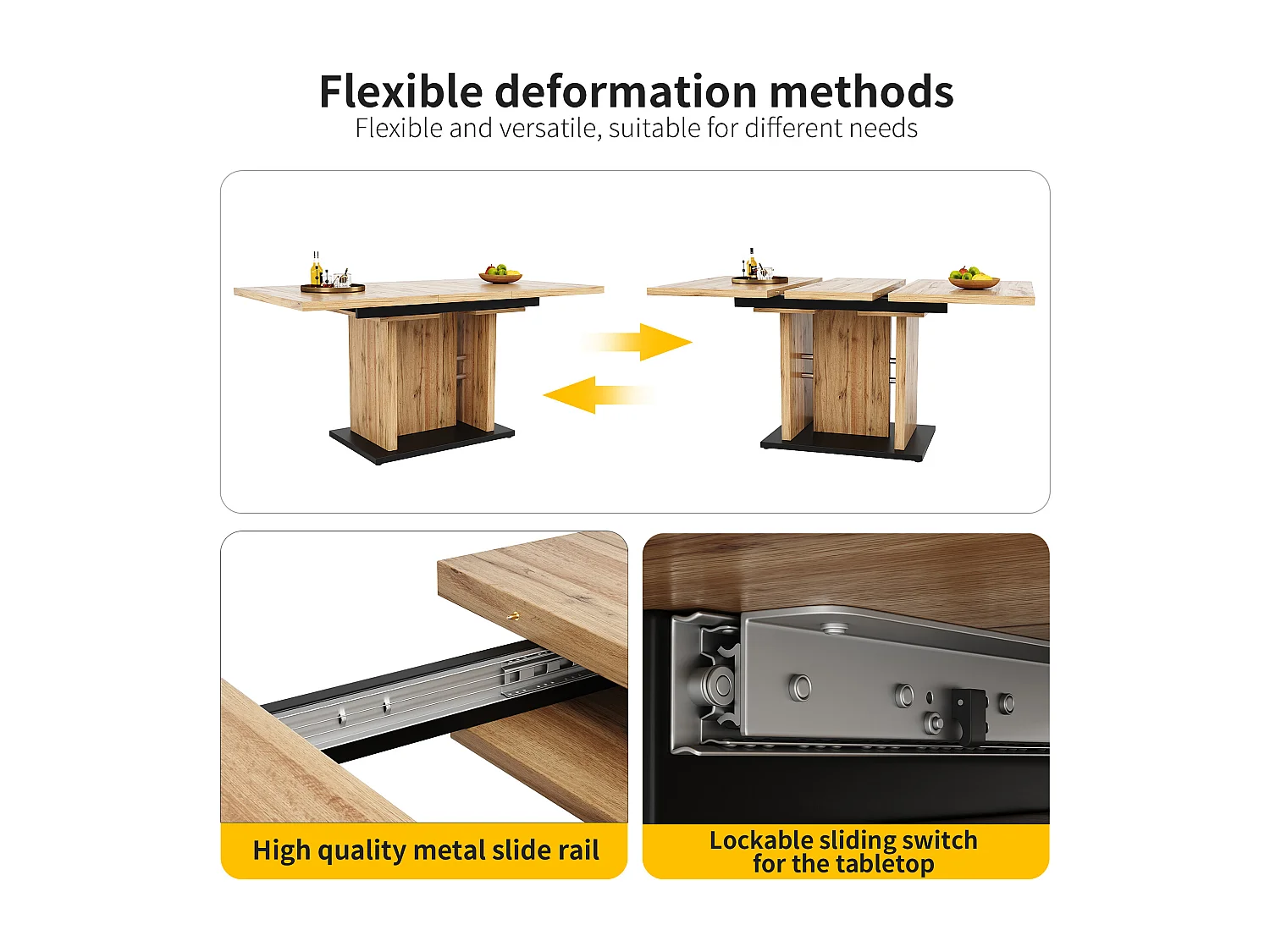 Flexible deformation methods
Flexible and versatile, suitable for different needs

High quality metal slide rail

Lockable sliding switch for the tabletop