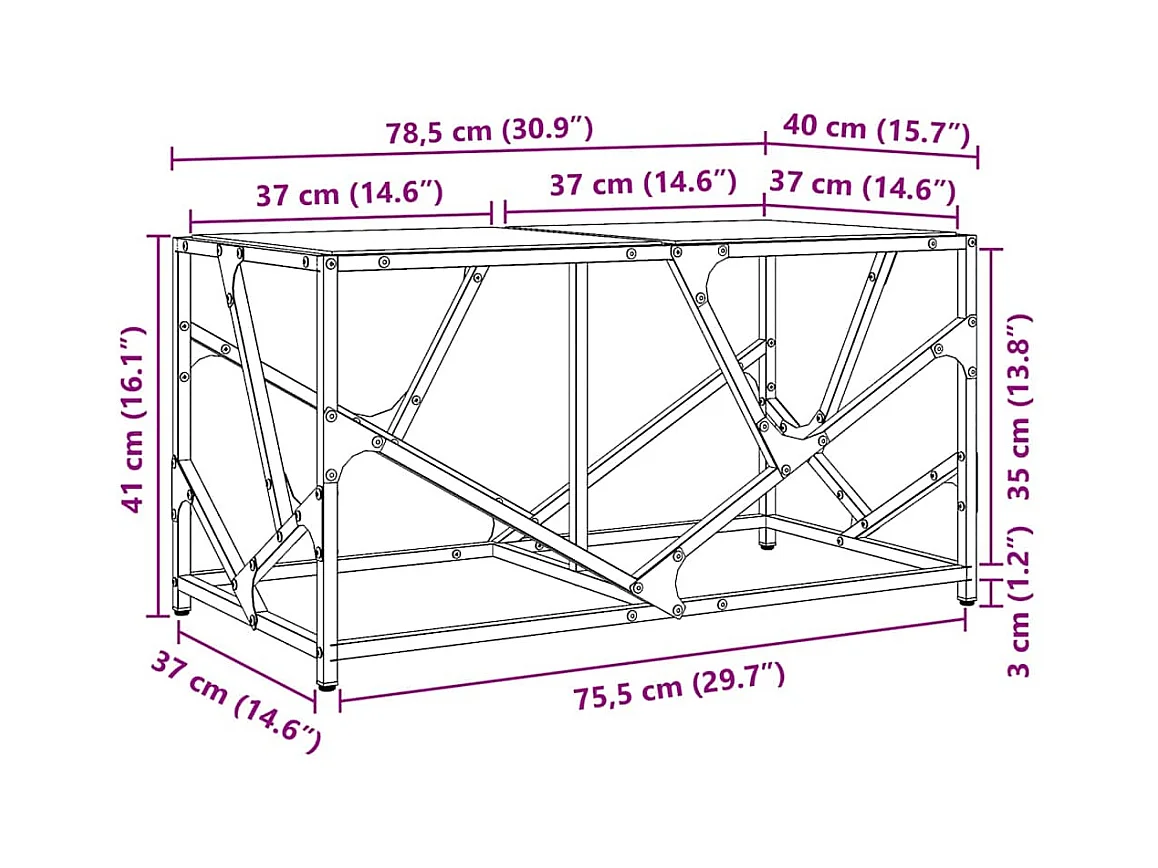 78,5 cm (30.9″)
40 cm (15.7″)
37 cm (14.6″)
37 cm (14.6″)
37 cm (14.6″)
41 cm (16.1″)
35 cm (13.8″)
3 cm (1.2″)
37 cm (14.6″)
75,5 cm (29.7″)