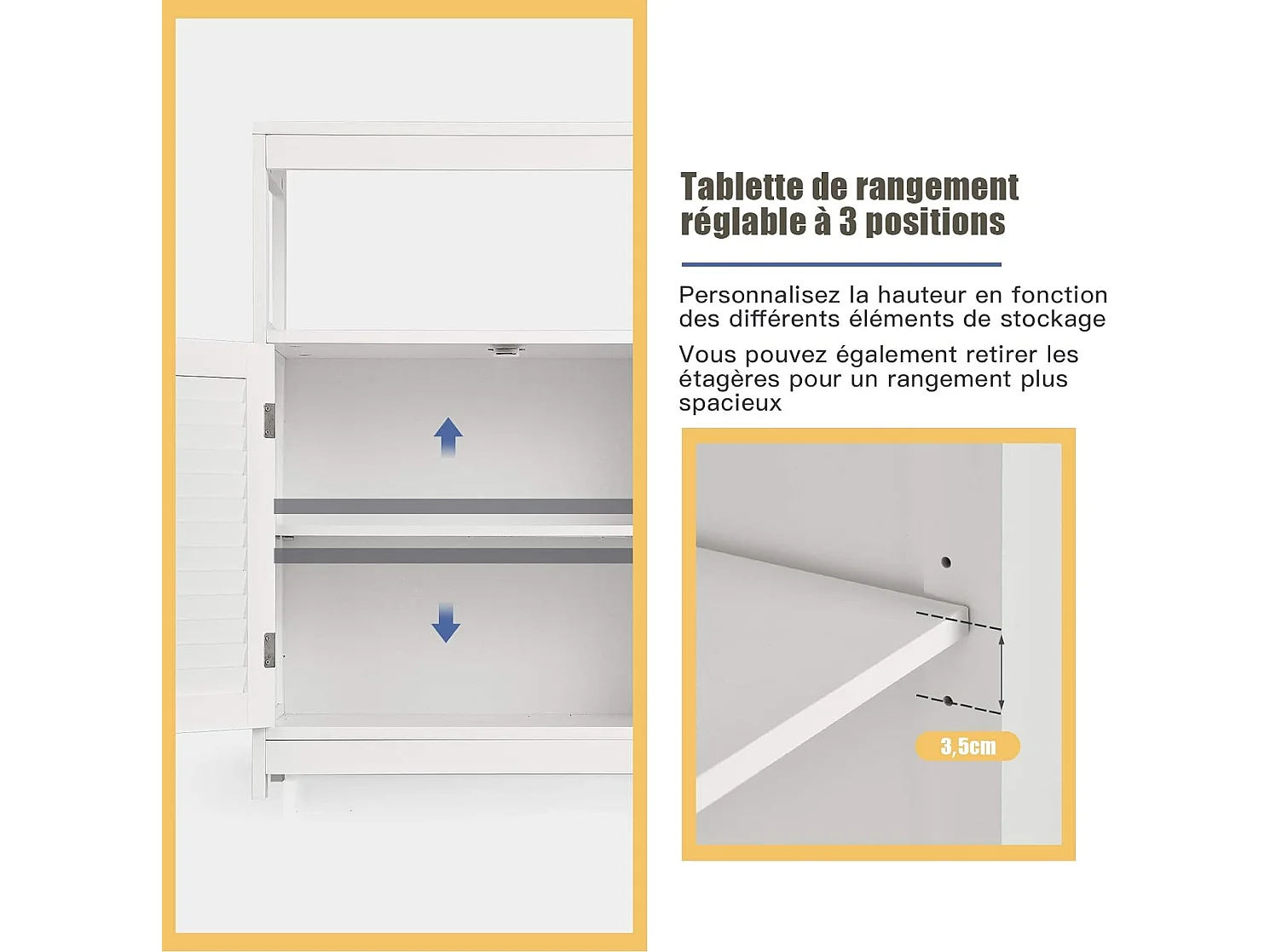 Tablette de rangement réglable à 3 positions

Personnalisez la hauteur en fonction des différents éléments de stockage

Vous pouvez également retirer les étagères pour un rangement plus spacieux

3,5cm