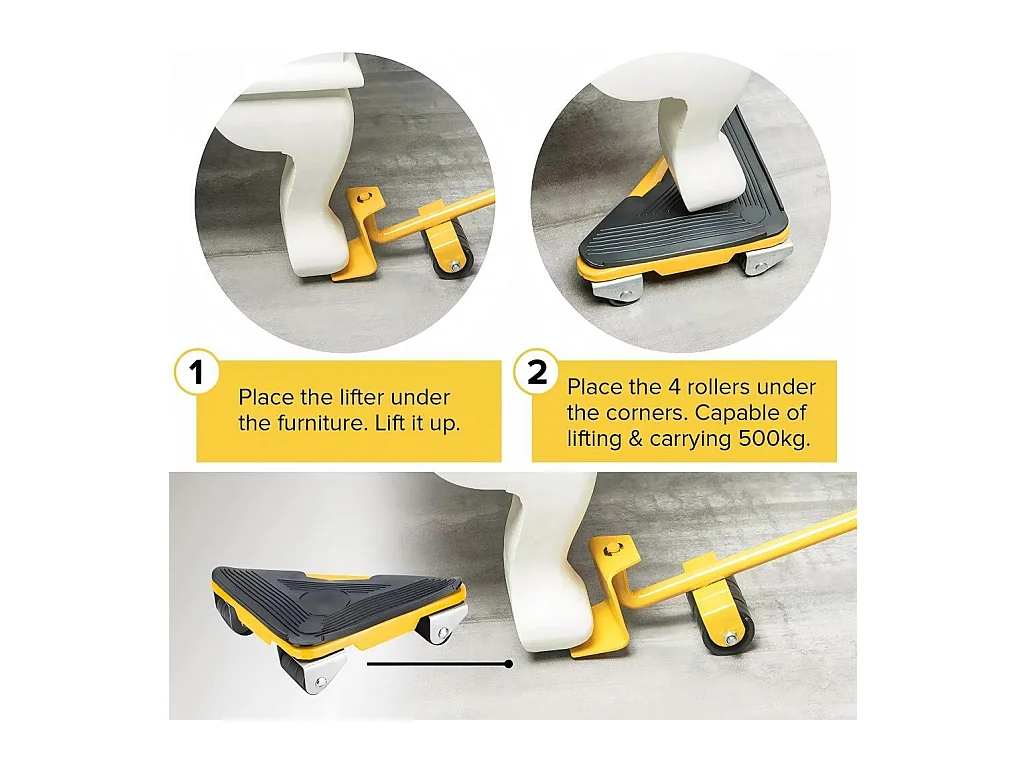 1

Place the lifter under the furniture. Lift it up.

2

Place the 4 rollers under the corners. Capable of lifting & carrying 500kg.