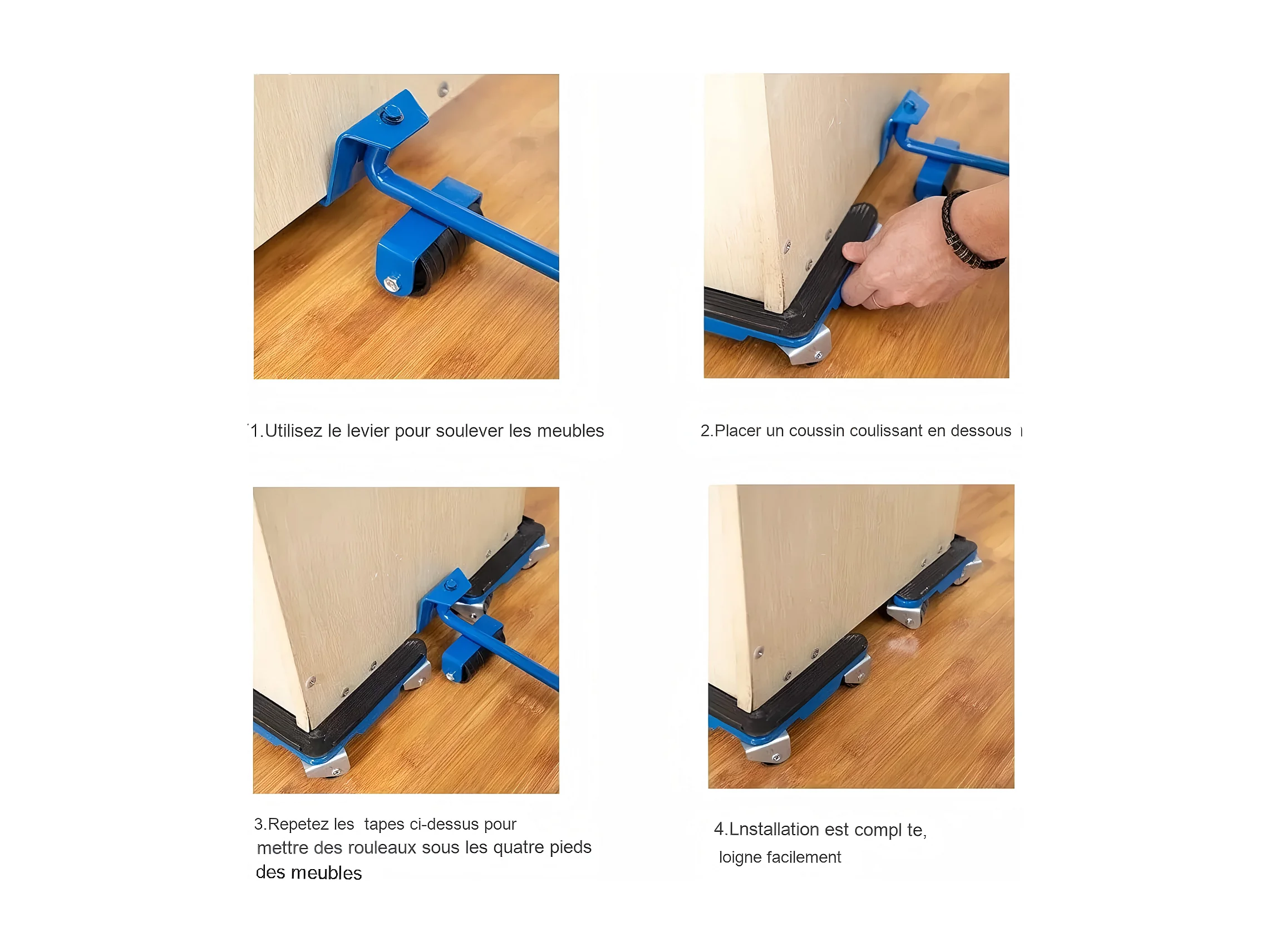 1.Utilisez le levier pour soulever les meubles

2.Placer un coussin coulissant en dessous

3.Repetez les tapes ci-dessus pour mettre des rouleaux sous les quatre pieds des meubles

4.Lnstallation est compl te, loigne facilement