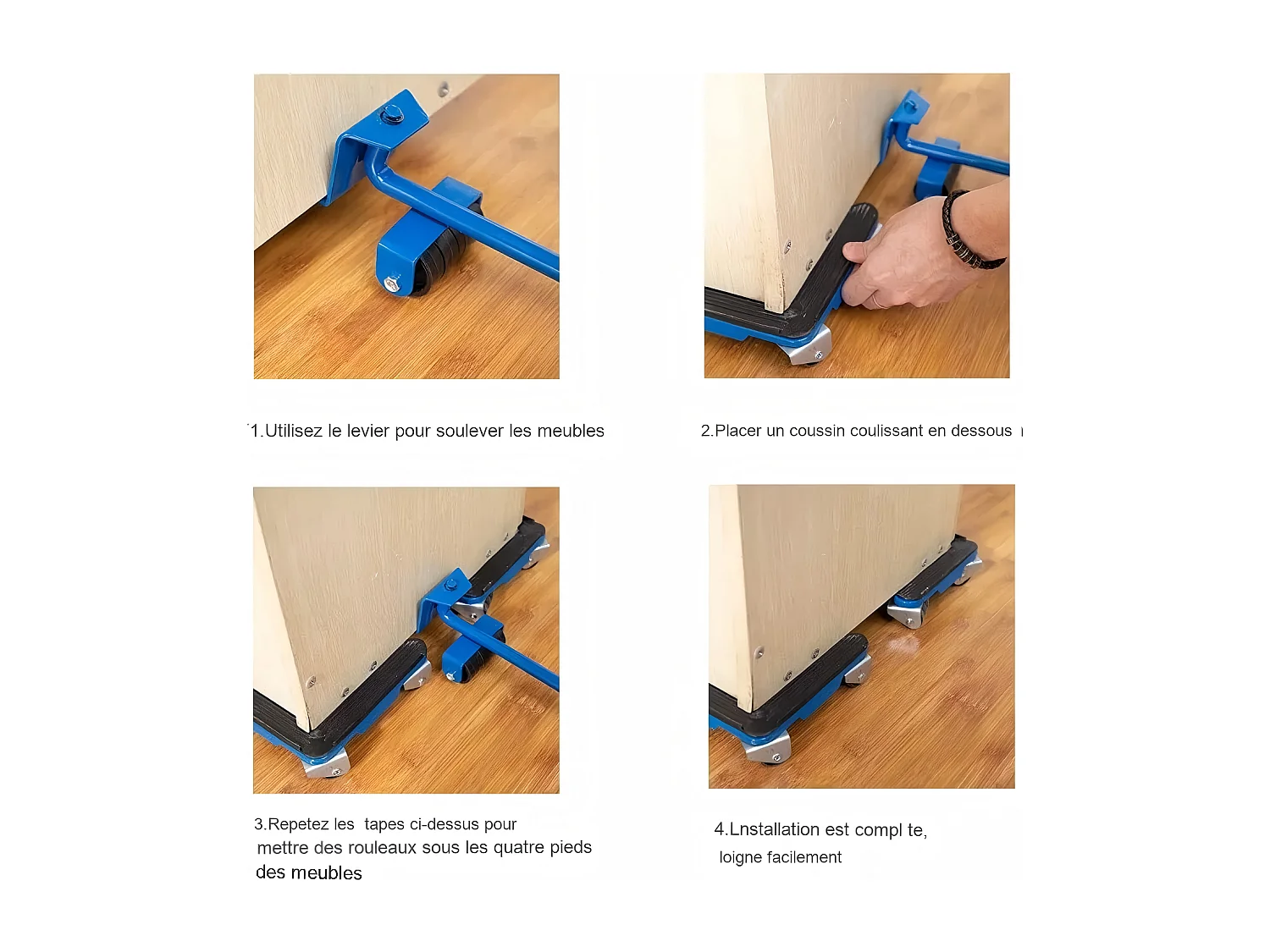 1.Utilisez le levier pour soulever les meubles

2.Placer un coussin coulissant en dessous

3.Repetez les tapes ci-dessus pour mettre des rouleaux sous les quatre pieds des meubles

4.Lnstallation est compl te, loigne facilement