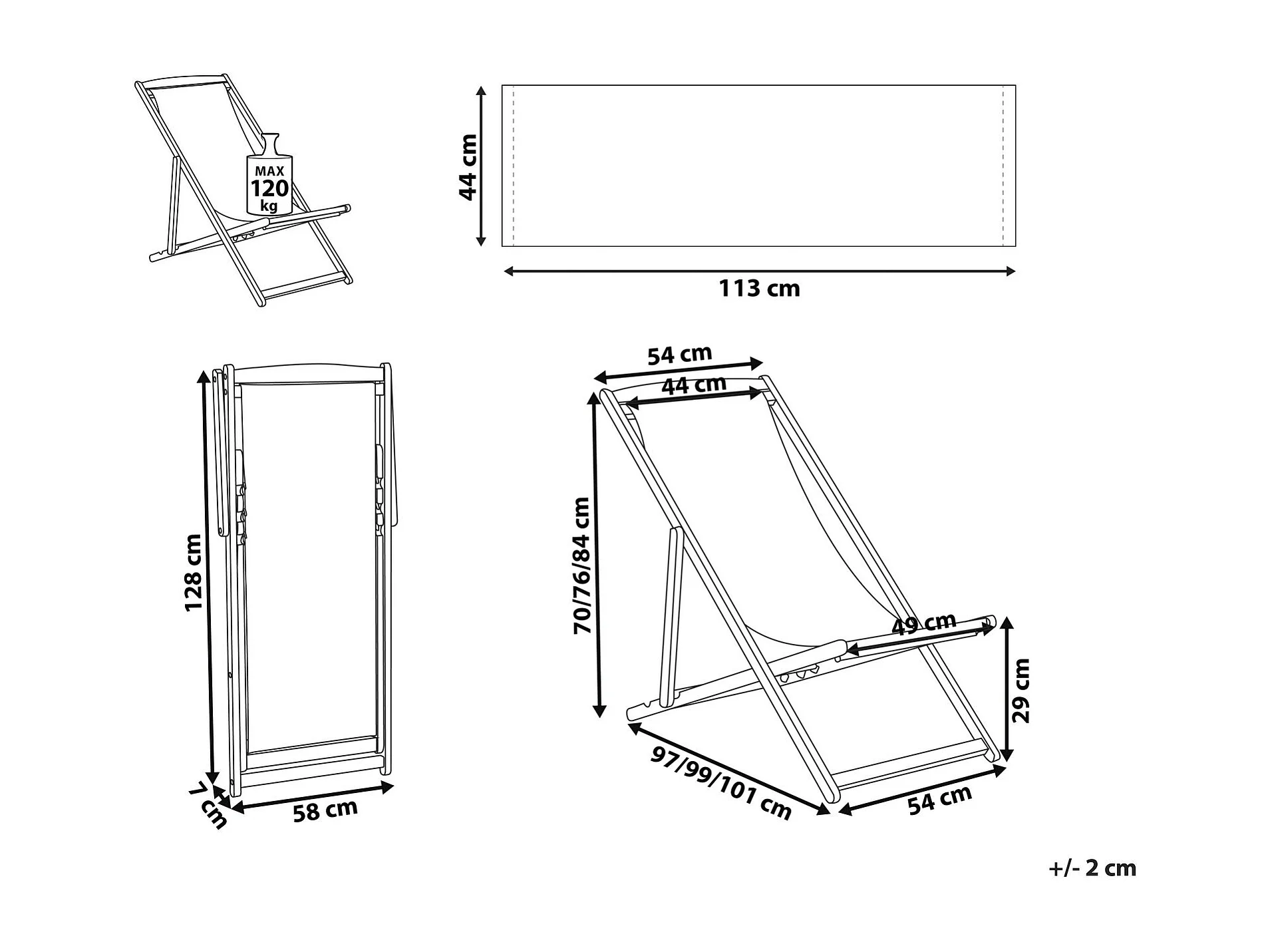 MAX
120
kg

44 cm

113 cm

128 cm

7 cm

58 cm

54 cm

44 cm

70/76/84 cm

49 cm

29 cm

97/99/101 cm

54 cm

+/- 2 cm