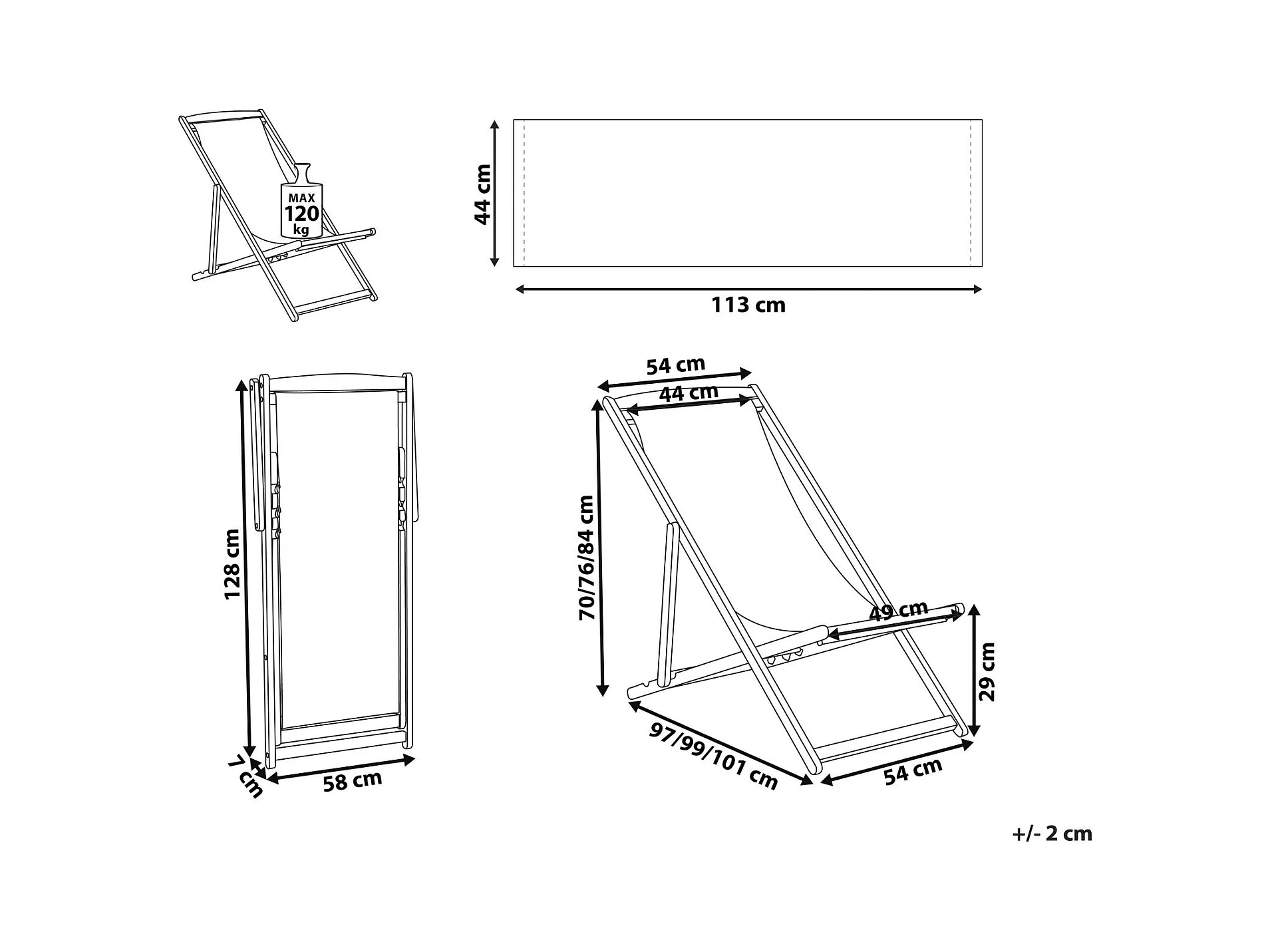 MAX
120
kg

44 cm

113 cm

128 cm

7 cm

58 cm

54 cm

44 cm

70/76/84 cm

49 cm

29 cm

97/99/101 cm

54 cm

+/- 2 cm