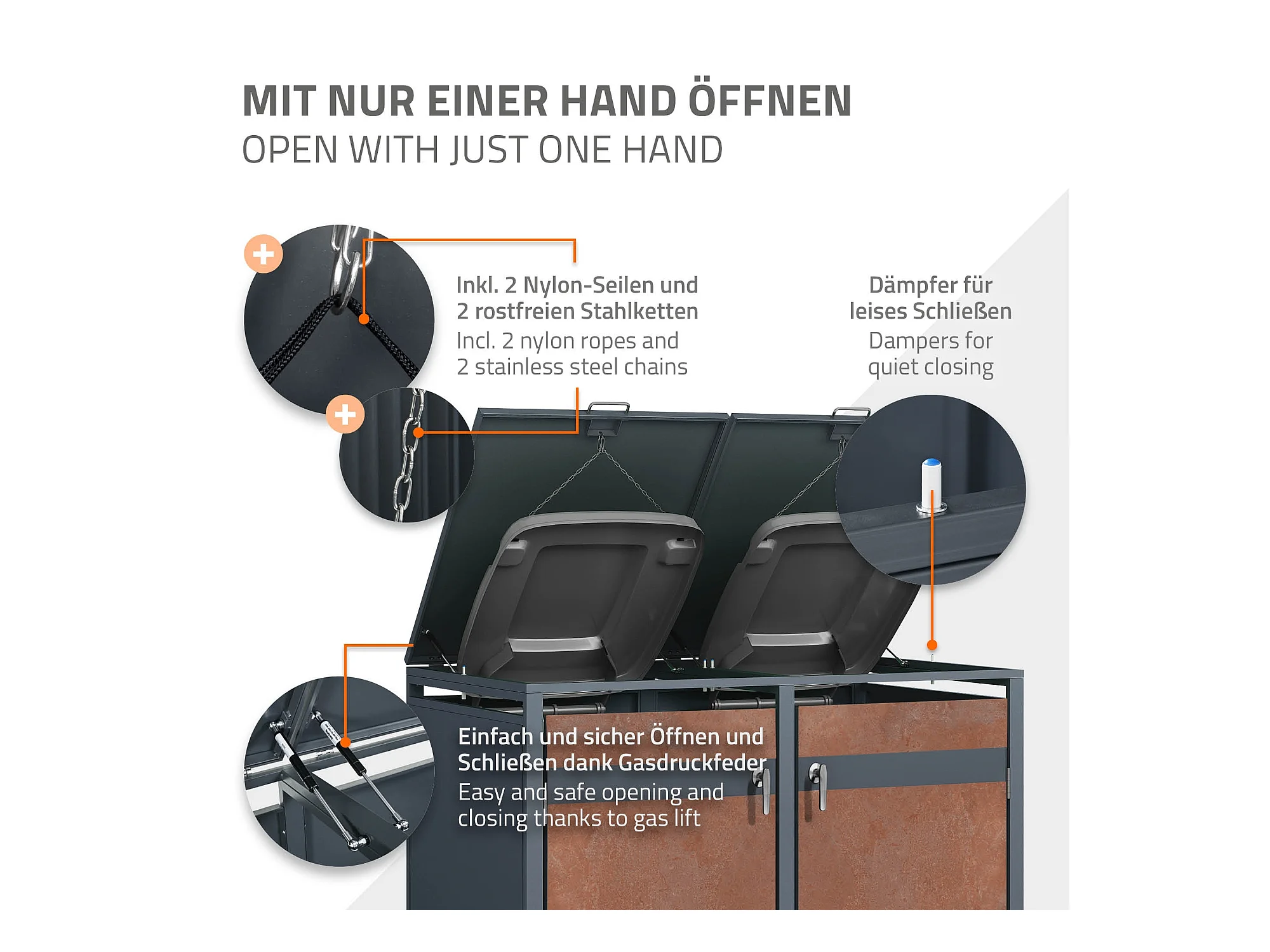 MIT NUR EINER HAND ÖFFNEN
OPEN WITH JUST ONE HAND

Inkl. 2 Nylon-Seilen und 2 rostfreien Stahlketten
Incl. 2 nylon ropes and 2 stainless steel chains

Dämpfer für leises Schließen
Dampers for quiet closing

Einfach und sicher Öffnen und Schließen dank Gasdruckfeder
Easy and safe opening and closing thanks to gas lift