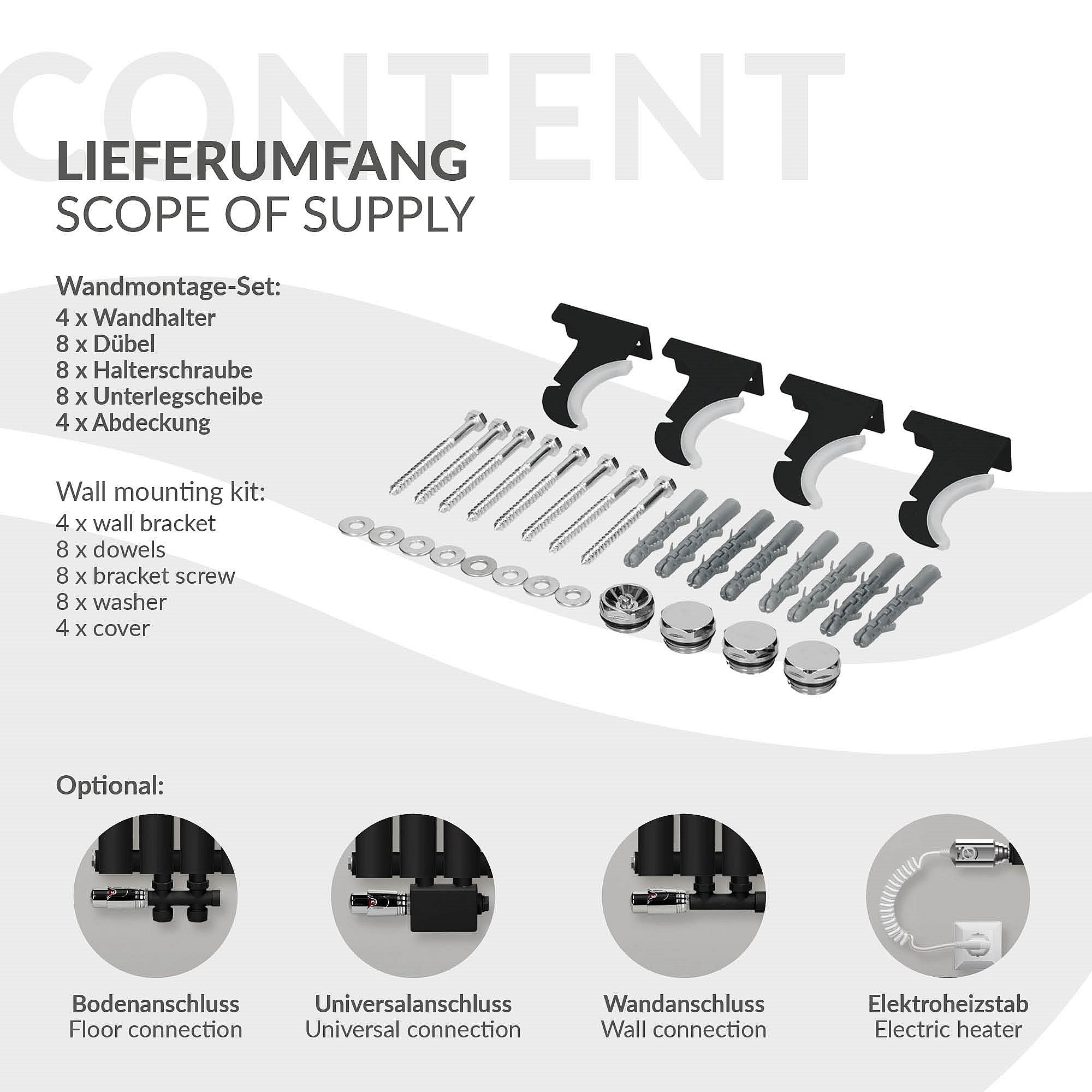 CONTENT

LIEFERUMFANG
SCOPE OF SUPPLY

Wandmontage-Set:
4 x Wandhalter
8 x Dübel
8 x Halterschraube
8 x Unterlegscheibe
4 x Abdeckung

Wall mounting kit:
4 x wall bracket
8 x dowels
8 x bracket screw
8 x washer
4 x cover

Optional:

Bodenanschluss
Floor connection

Universalanschluss
Universal connection

Wandanschluss
Wall connection

Elektroheizstab
Electric heater