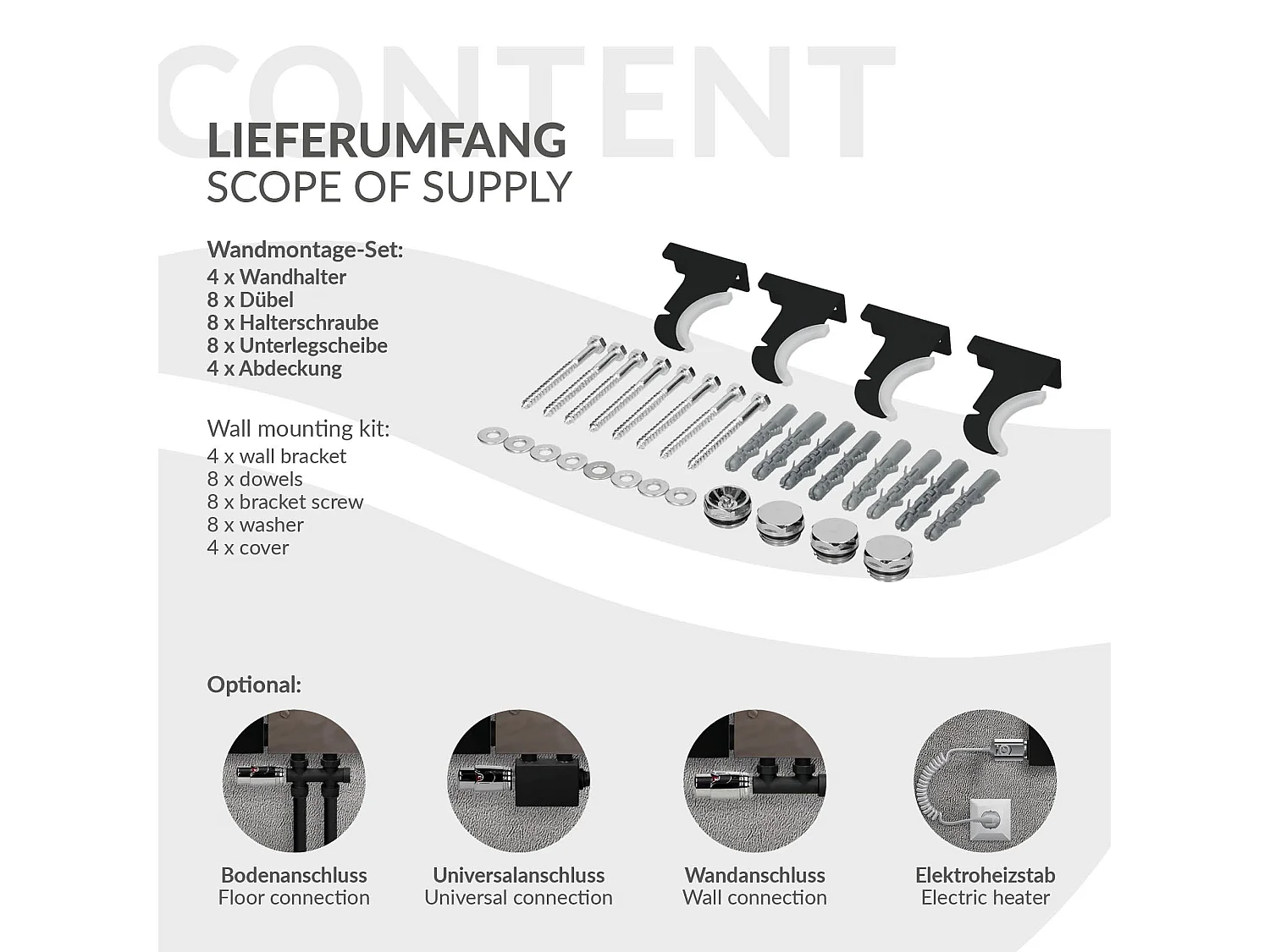 CONTENT

LIEFERUMFANG
SCOPE OF SUPPLY

Wandmontage-Set:
4 x Wandhalter
8 x Dübel
8 x Halterschraube
8 x Unterlegscheibe
4 x Abdeckung

Wall mounting kit:
4 x wall bracket
8 x dowels
8 x bracket screw
8 x washer
4 x cover

Optional:

Bodenanschluss
Floor connection

Universalanschluss
Universal connection

Wandanschluss
Wall connection

Elektroheizstab
Electric heater