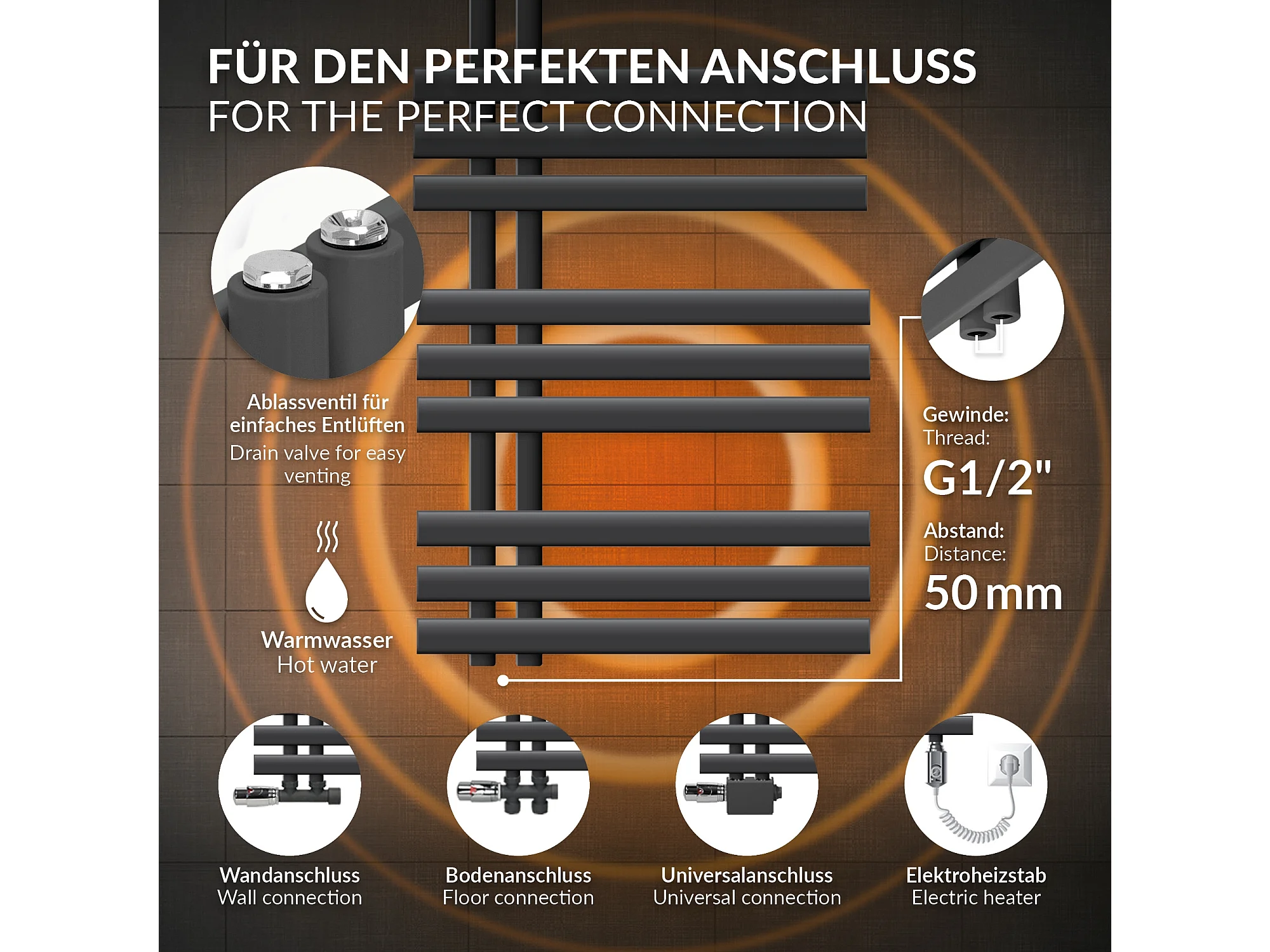 FÜR DEN PERFEKTEN ANSCHLUSS
FOR THE PERFECT CONNECTION

Ablassventil für einfaches Entlüften
Drain valve for easy venting

Warmwasser
Hot water

Gewinde:
Thread:
G1/2"

Abstand:
Distance:
50 mm

Wandanschluss
Wall connection

Bodenanschluss
Floor connection

Universalanschluss
Universal connection

Elektroheizstab
Electric heater