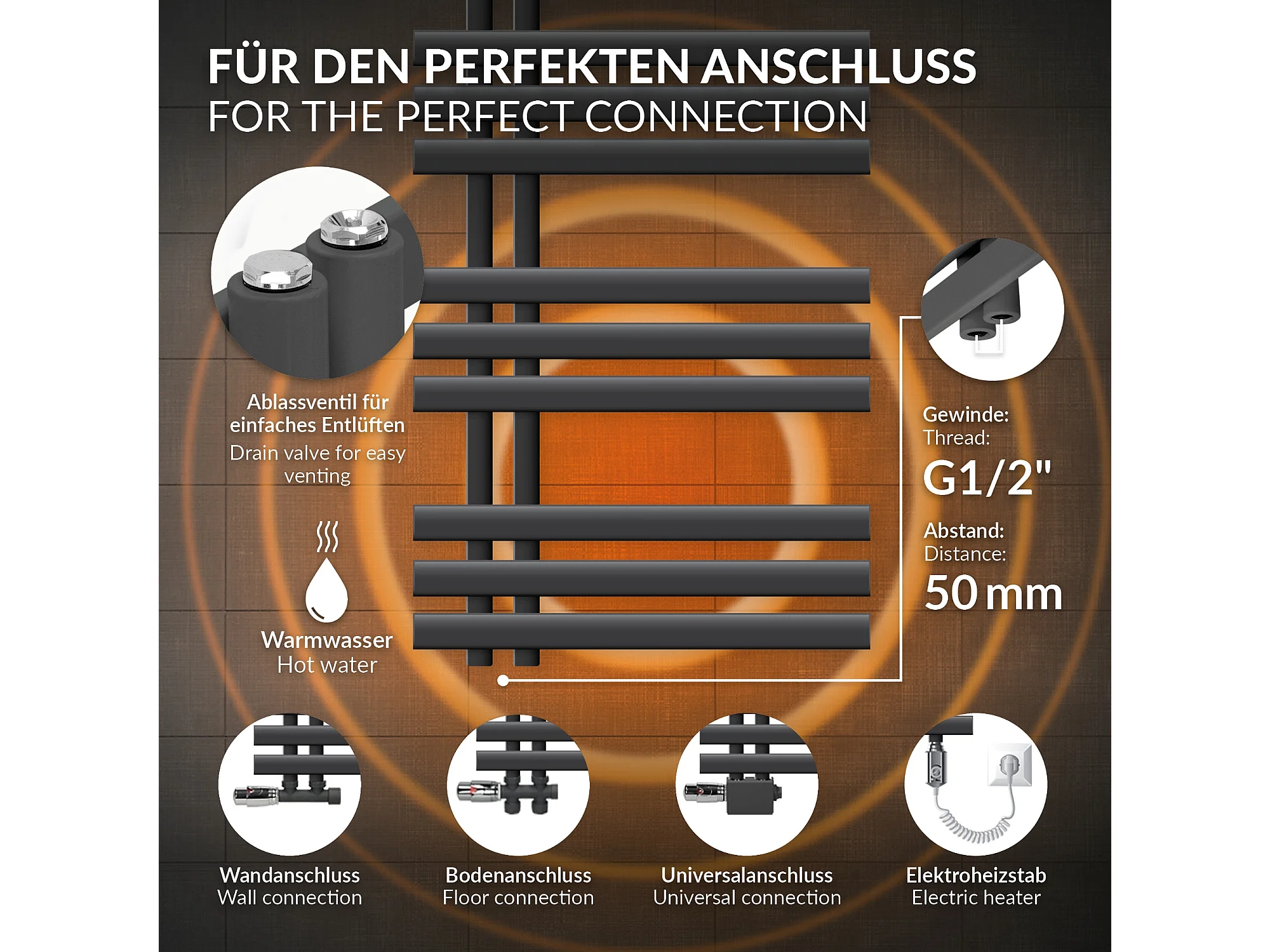 FÜR DEN PERFEKTEN ANSCHLUSS
FOR THE PERFECT CONNECTION

Ablassventil für einfaches Entlüften
Drain valve for easy venting

Warmwasser
Hot water

Gewinde:
Thread:
G1/2"

Abstand:
Distance:
50 mm

Wandanschluss
Wall connection

Bodenanschluss
Floor connection

Universalanschluss
Universal connection

Elektroheizstab
Electric heater