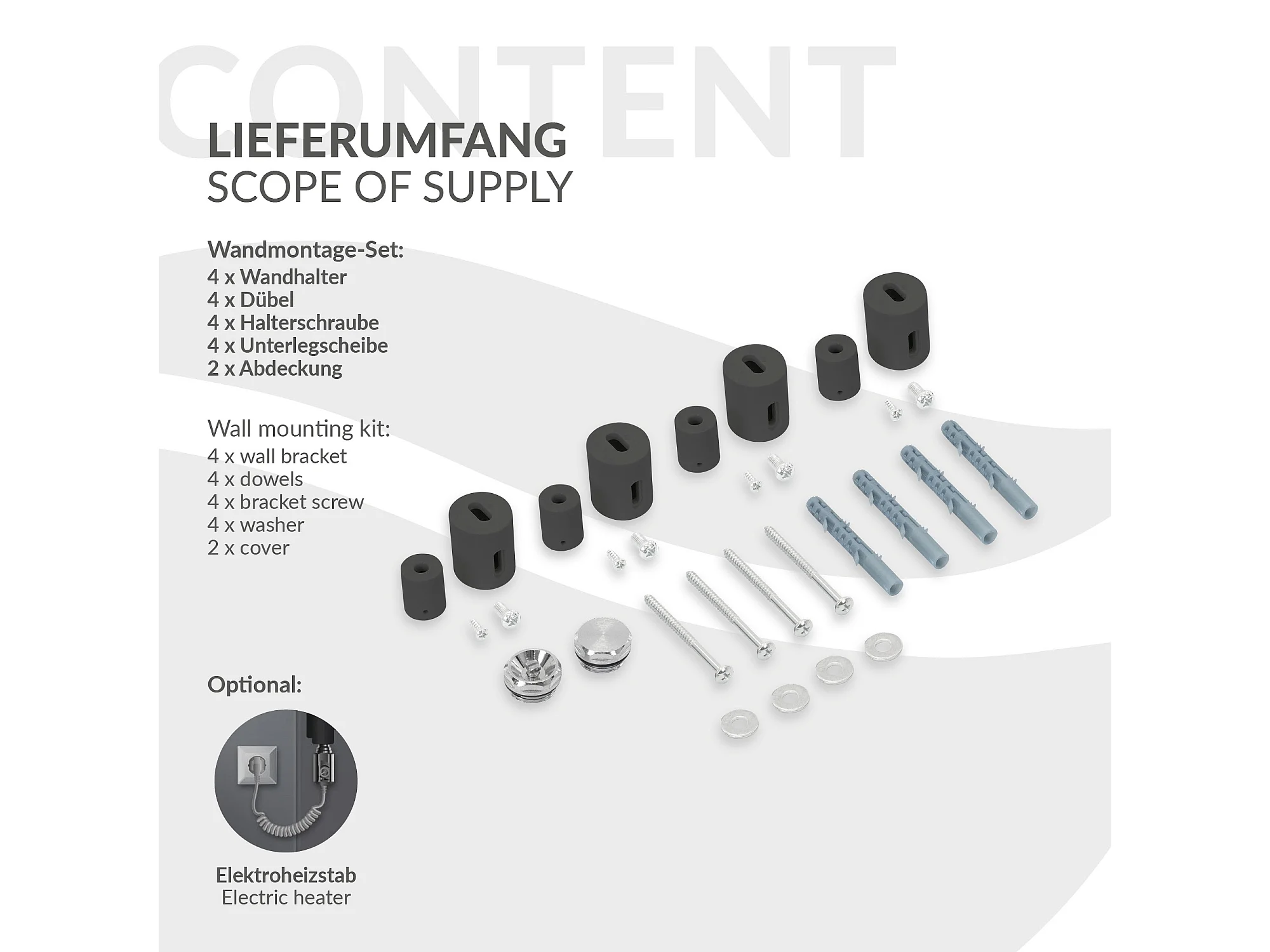 CONTENT

LIEFERUMFANG
SCOPE OF SUPPLY

Wandmontage-Set:
4 x Wandhalter
4 x Dübel
4 x Halterschraube
4 x Unterlegscheibe
2 x Abdeckung

Wall mounting kit:
4 x wall bracket
4 x dowels
4 x bracket screw
4 x washer
2 x cover

Optional:

Elektroheizstab
Electric heater