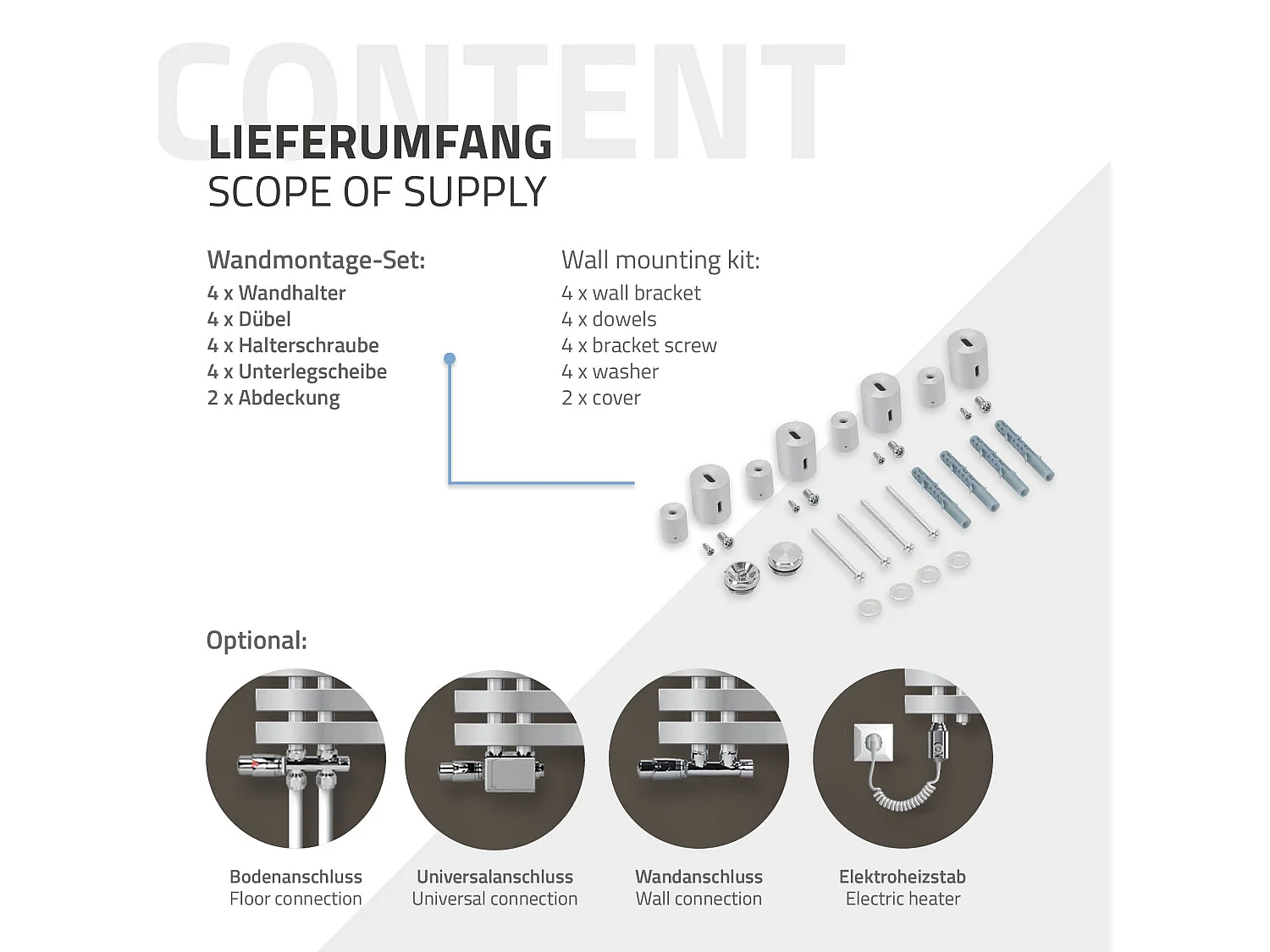 CONTENT

LIEFERUMFANG
SCOPE OF SUPPLY

Wandmontage-Set:
4 x Wandhalter
4 x Dübel
4 x Halterschraube
4 x Unterlegscheibe
2 x Abdeckung

Wall mounting kit:
4 x wall bracket
4 x dowels
4 x bracket screw
4 x washer
2 x cover

Optional:

Bodenanschluss
Floor connection

Universalanschluss
Universal connection

Wandanschluss
Wall connection

Elektroheizstab
Electric heater