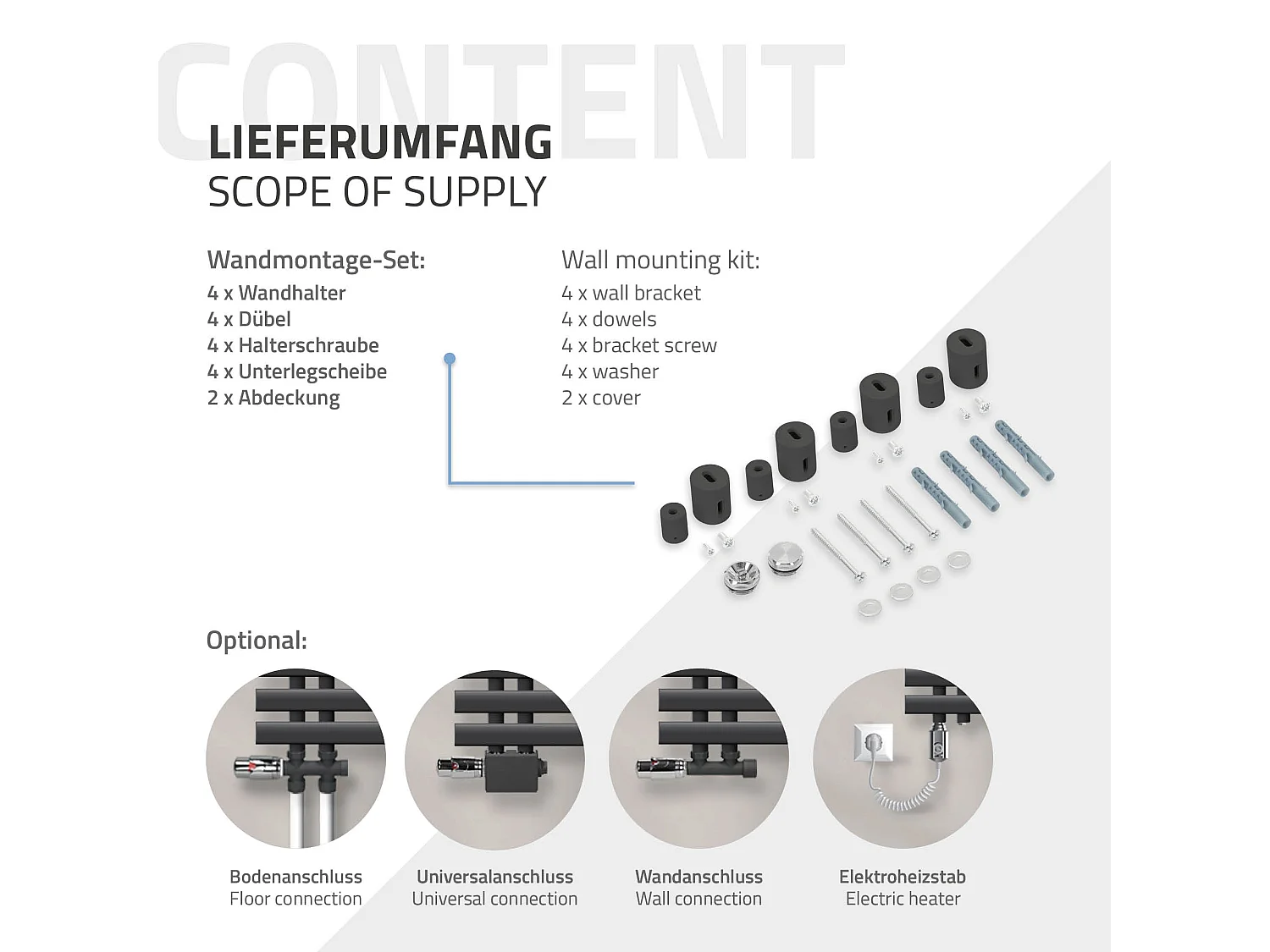 CONTENT

LIEFERUMFANG
SCOPE OF SUPPLY

Wandmontage-Set:
4 x Wandhalter
4 x Dübel
4 x Halterschraube
4 x Unterlegscheibe
2 x Abdeckung

Wall mounting kit:
4 x wall bracket
4 x dowels
4 x bracket screw
4 x washer
2 x cover

Optional:

Bodenanschluss
Floor connection

Universalanschluss
Universal connection

Wandanschluss
Wall connection

Elektroheizstab
Electric heater