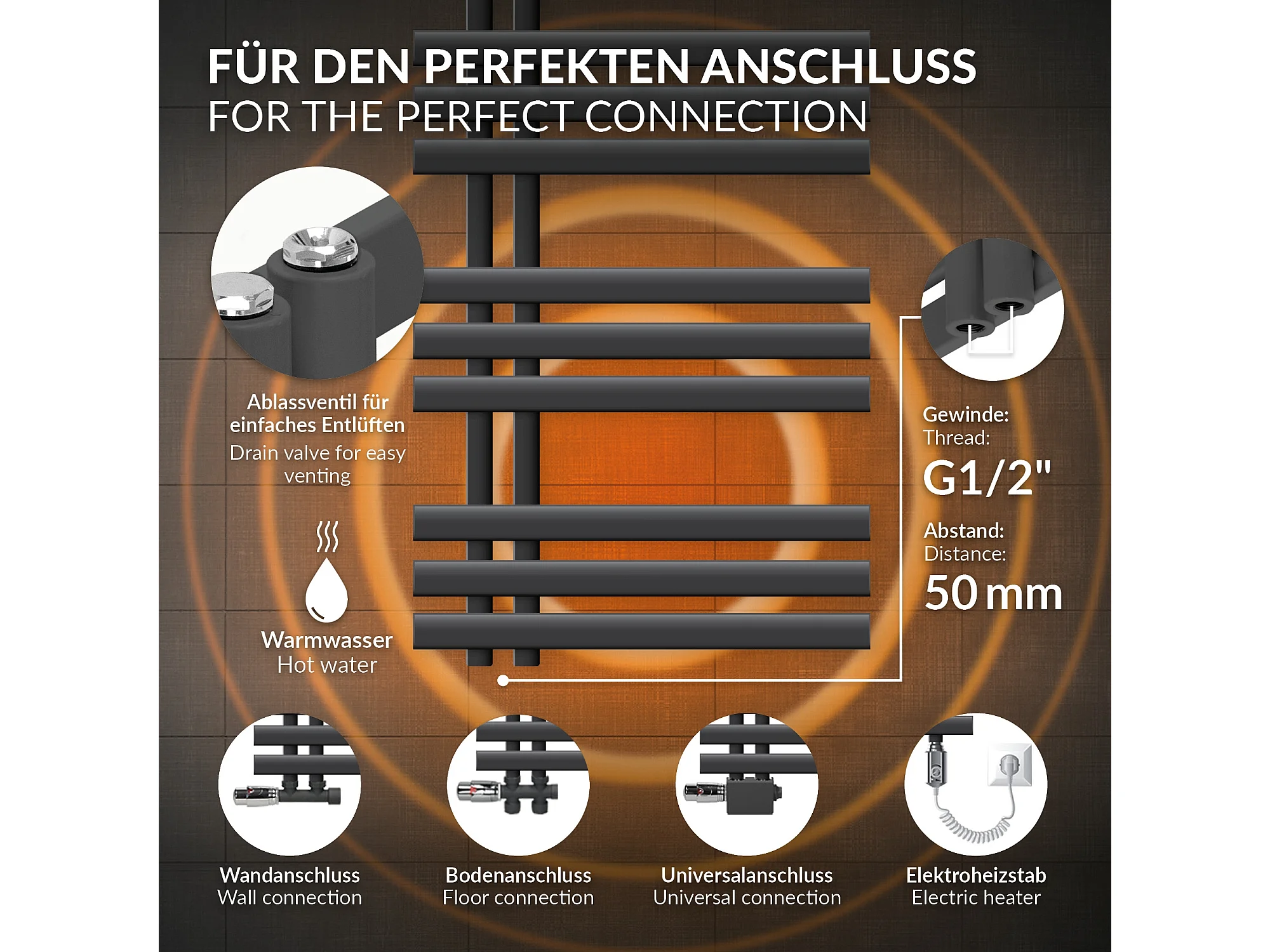 FÜR DEN PERFEKTEN ANSCHLUSS
FOR THE PERFECT CONNECTION

Ablassventil für einfaches Entlüften
Drain valve for easy venting

Warmwasser
Hot water

Gewinde:
Thread:
G1/2"

Abstand:
Distance:
50 mm

Wandanschluss
Wall connection

Bodenanschluss
Floor connection

Universalanschluss
Universal connection

Elektroheizstab
Electric heater