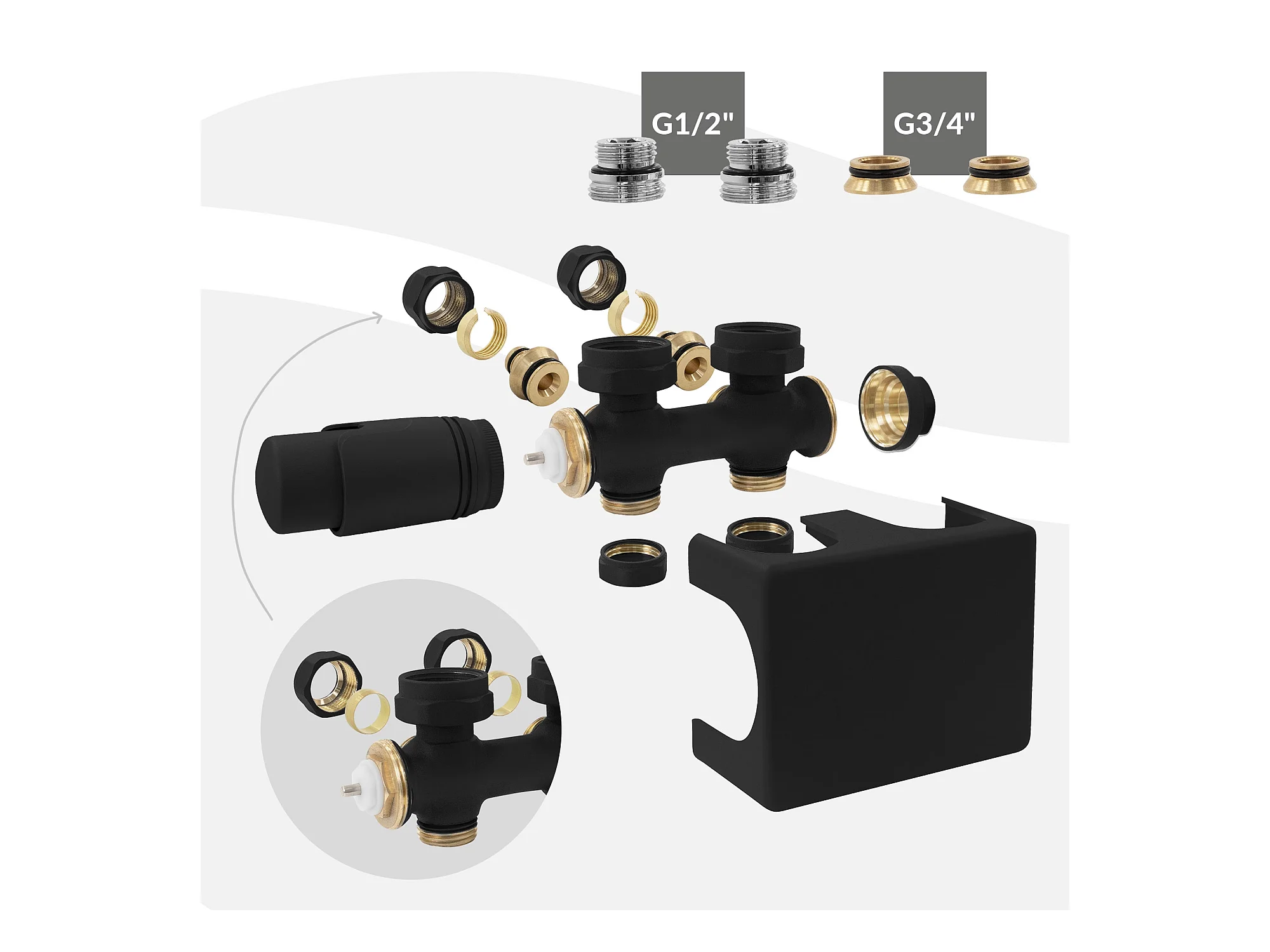 G1/2"

G3/4"