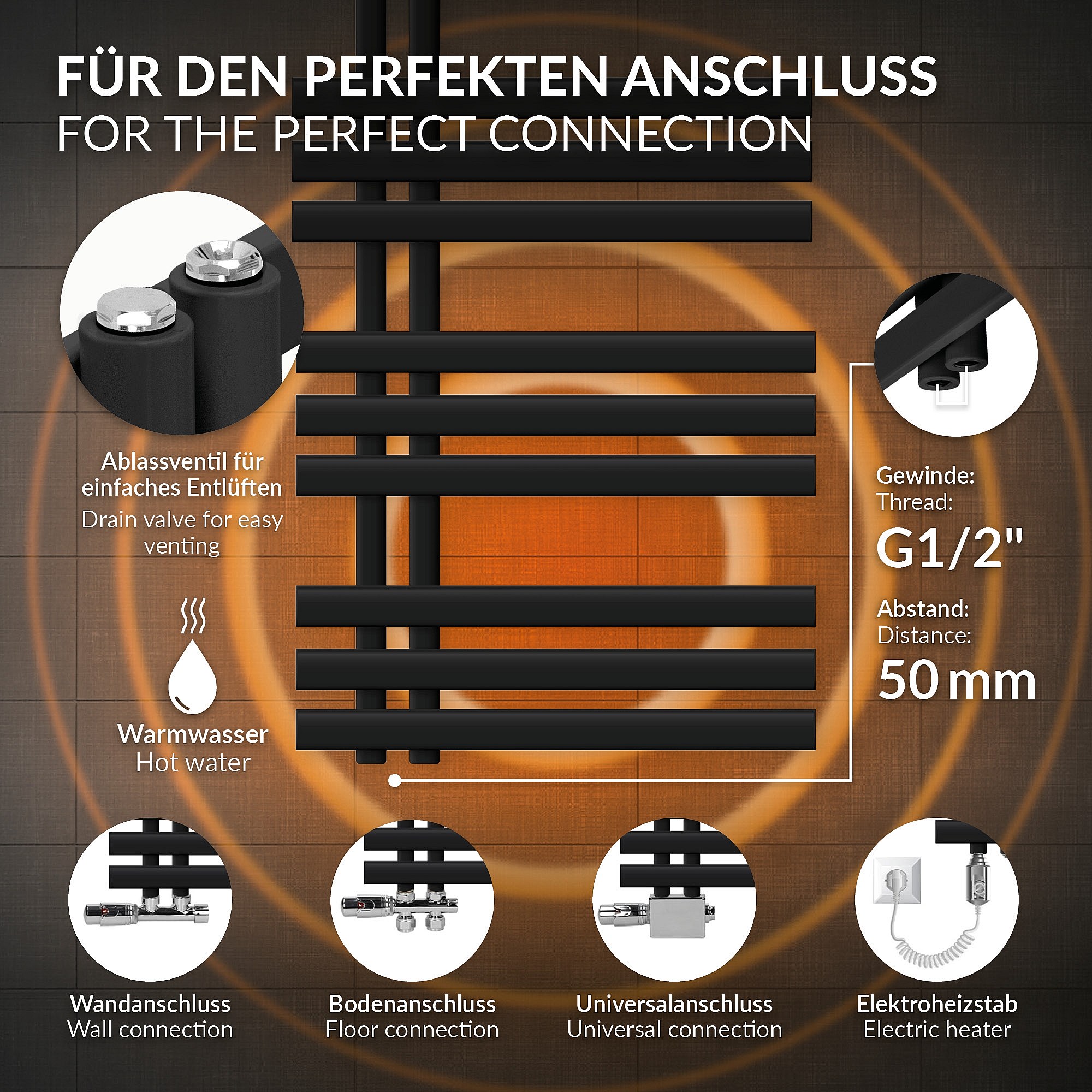 FÜR DEN PERFEKTEN ANSCHLUSS
FOR THE PERFECT CONNECTION

Ablassventil für einfaches Entlüften
Drain valve for easy venting

Warmwasser
Hot water

Gewinde:
Thread:
G1/2"

Abstand:
Distance:
50 mm

Wandanschluss
Wall connection

Bodenanschluss
Floor connection

Universalanschluss
Universal connection

Elektroheizstab
Electric heater