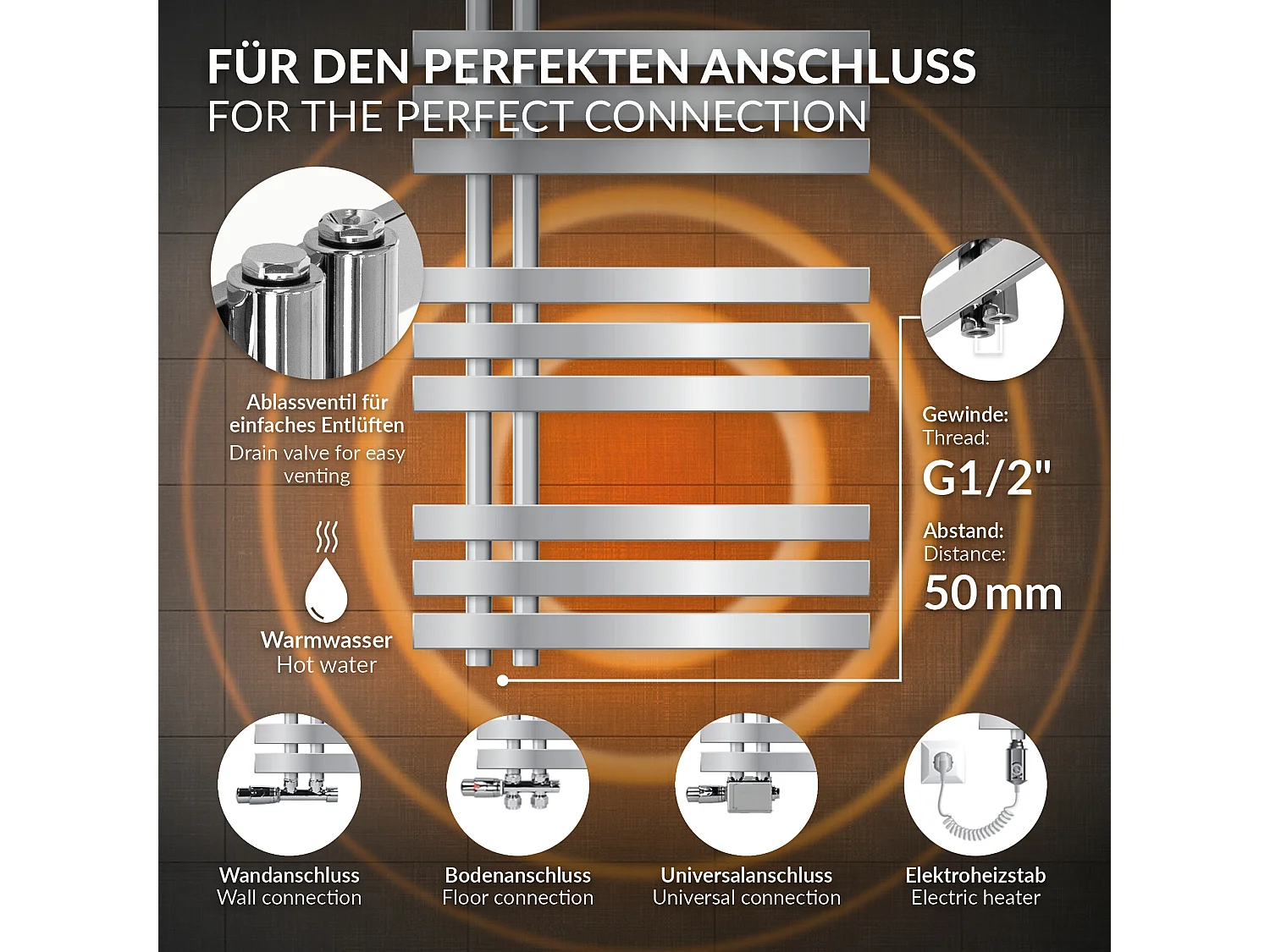 FÜR DEN PERFEKTEN ANSCHLUSS
FOR THE PERFECT CONNECTION

Ablassventil für einfaches Entlüften
Drain valve for easy venting

Warmwasser
Hot water

Gewinde:
Thread:
G1/2"

Abstand:
Distance:
50 mm

Wandanschluss
Wall connection

Bodenanschluss
Floor connection

Universalanschluss
Universal connection

Elektroheizstab
Electric heater